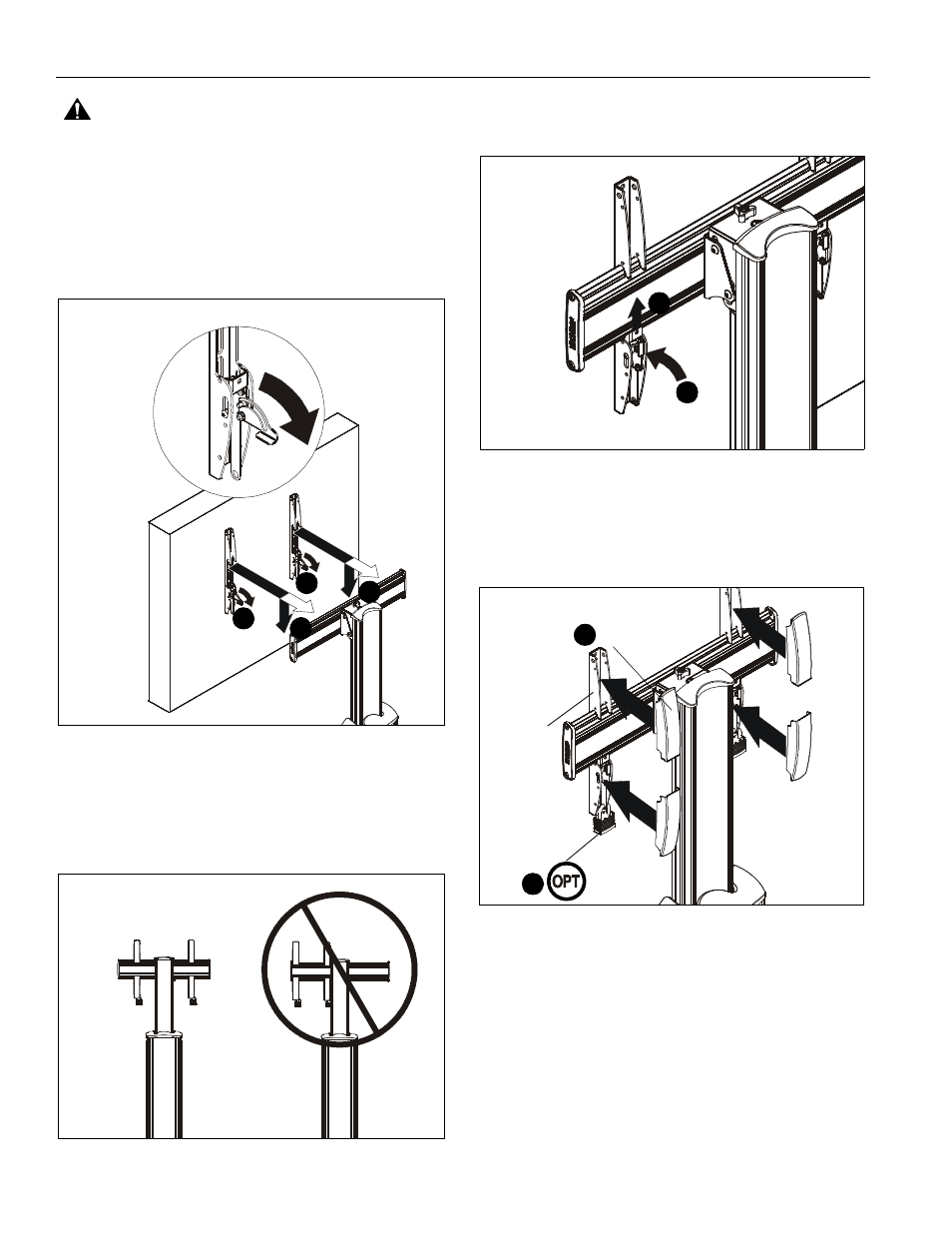 OPT