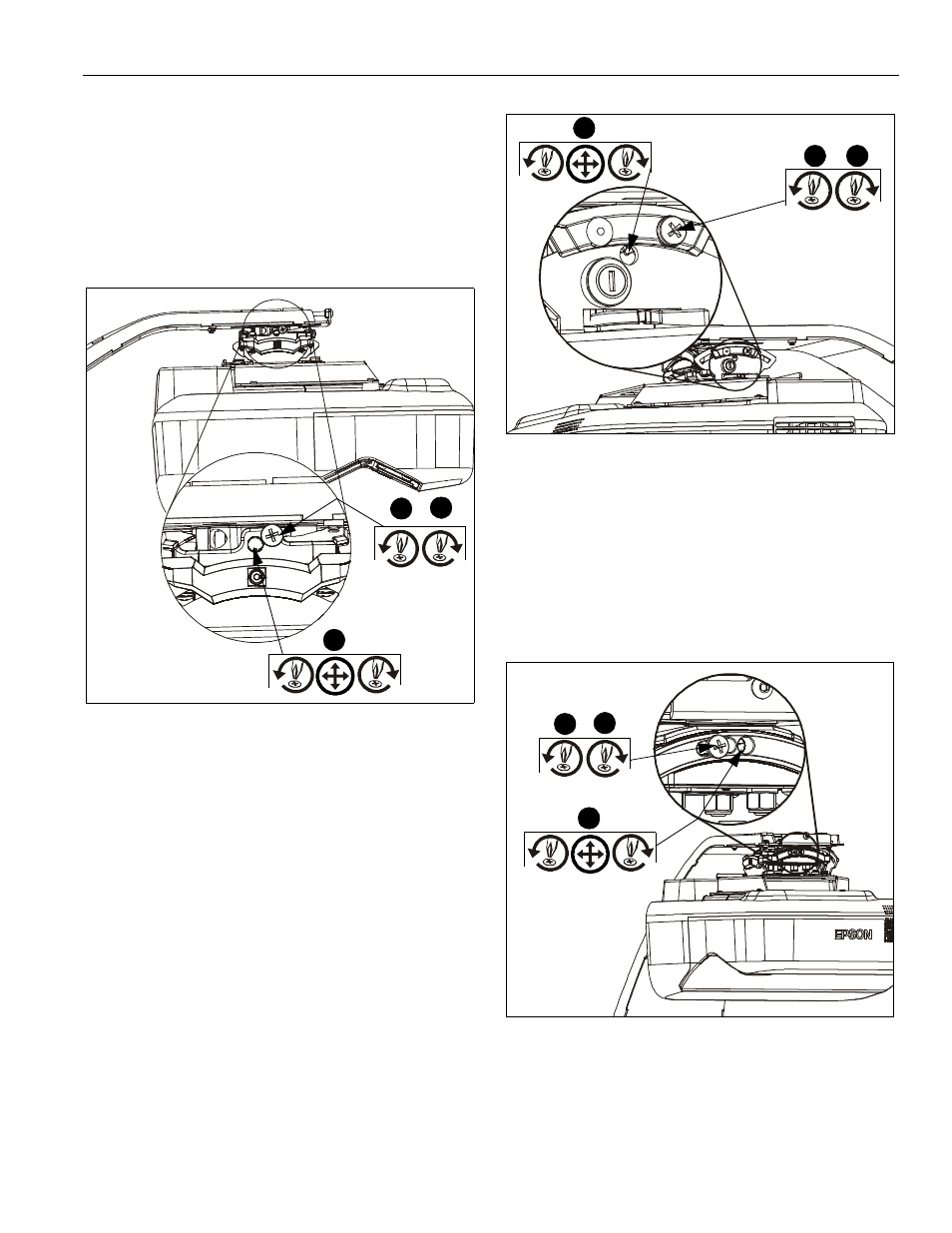 EPSON