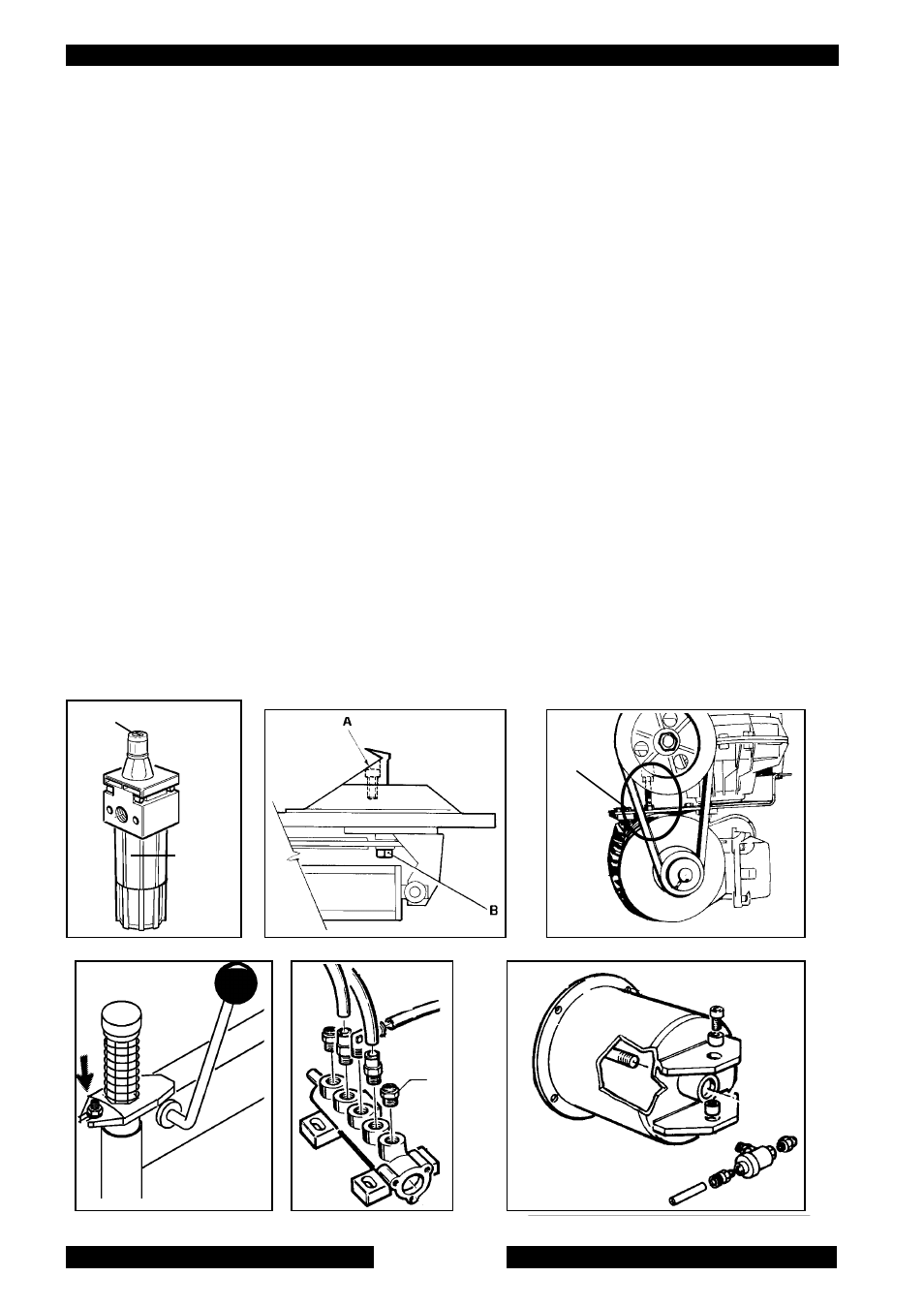 A

B