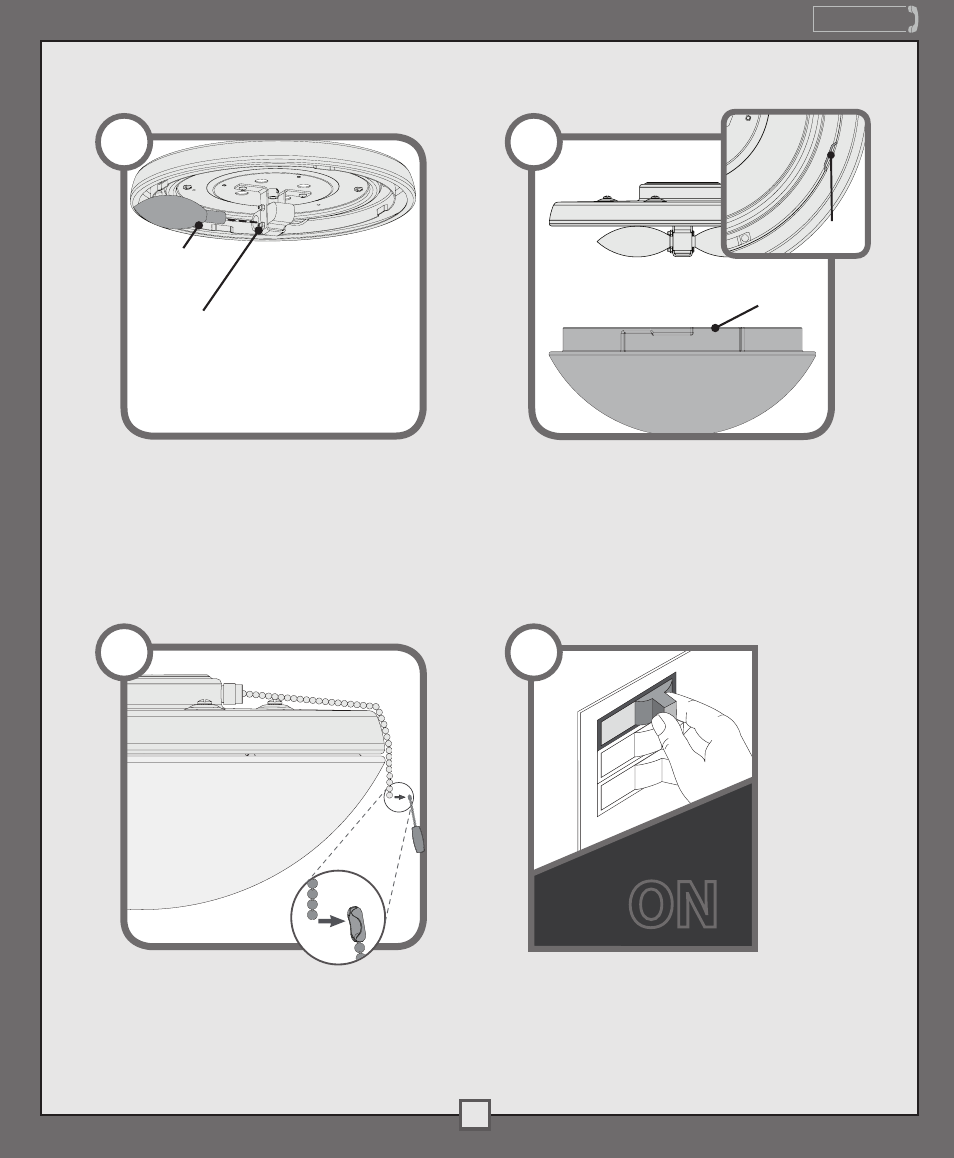 ON