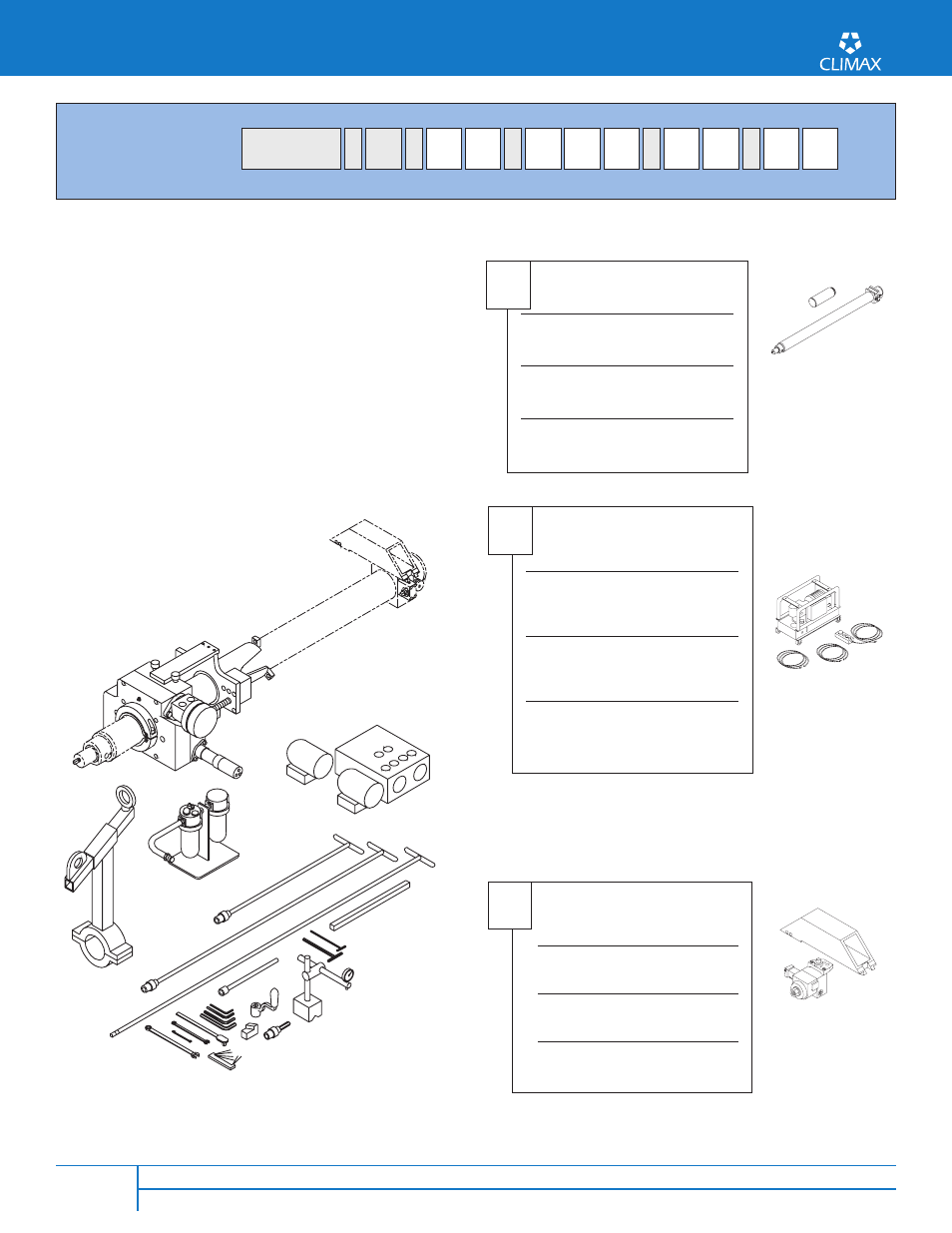 CLIMAX