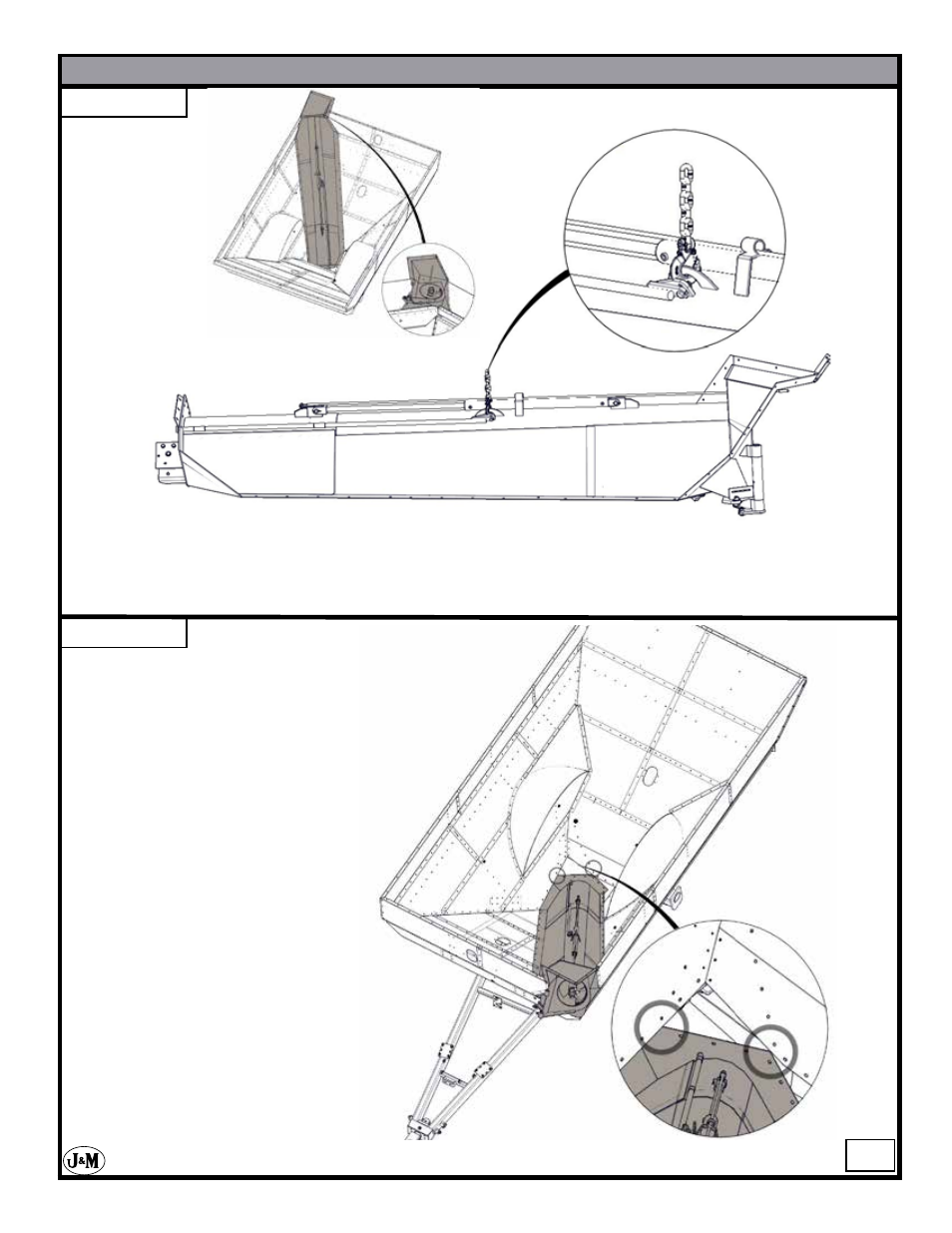 J&M