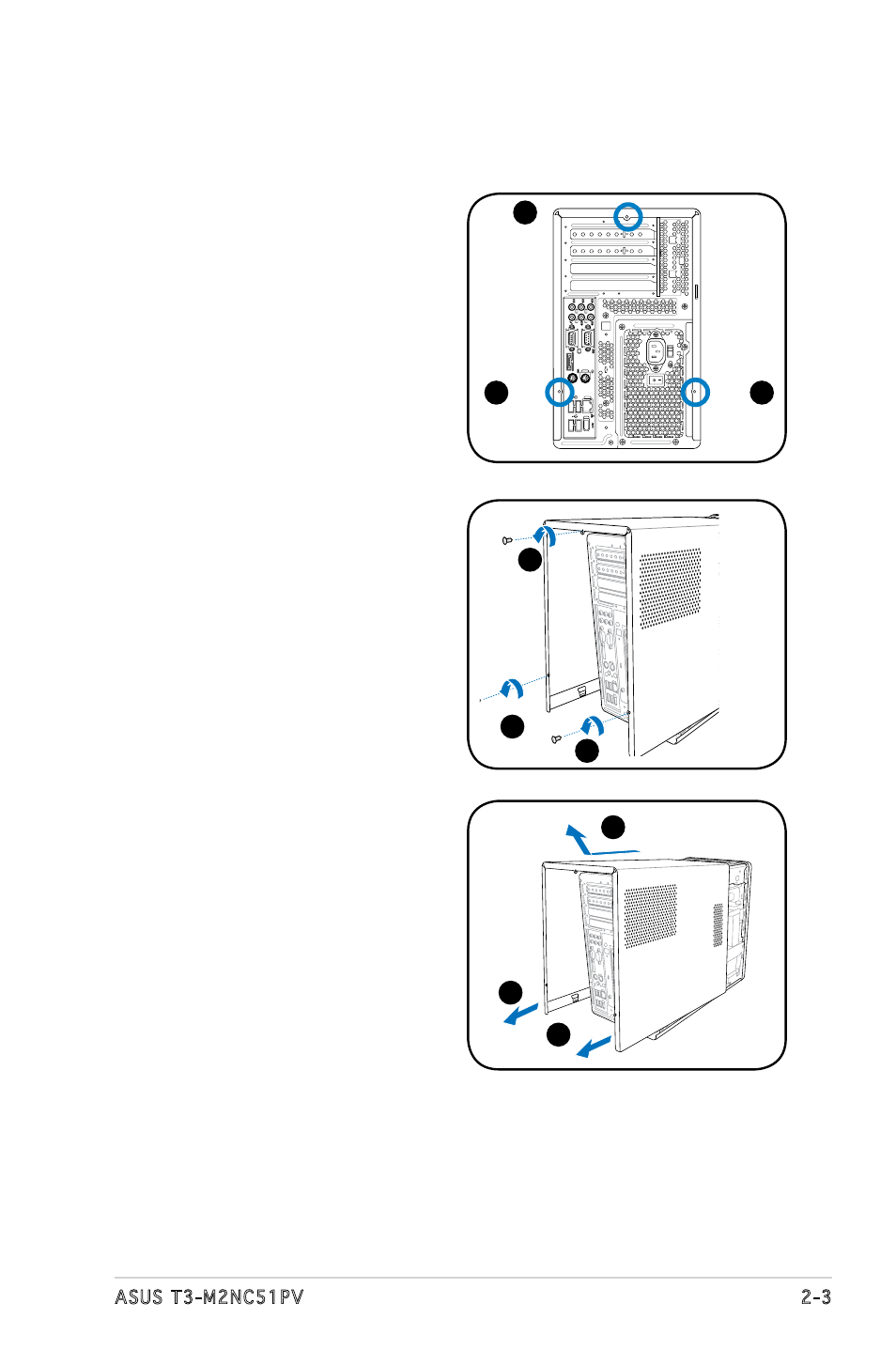 ASUS T3-M2NC51PV

2-3