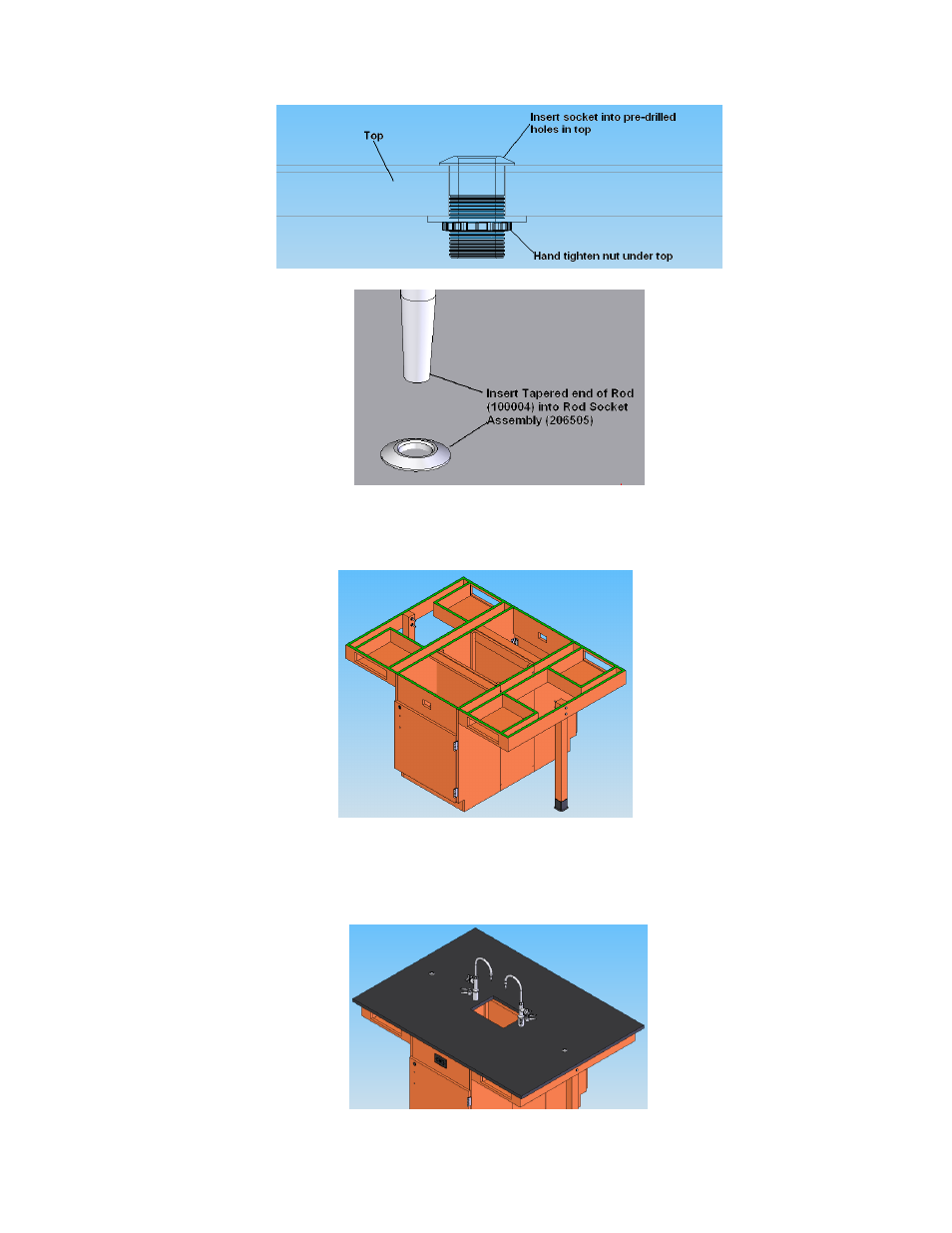 Top

Insert socket into pre-drilled holes in top

Hand tighten nut under top

Insert Tapered end of Rod (100004) into Rod Socket Assembly (206505)