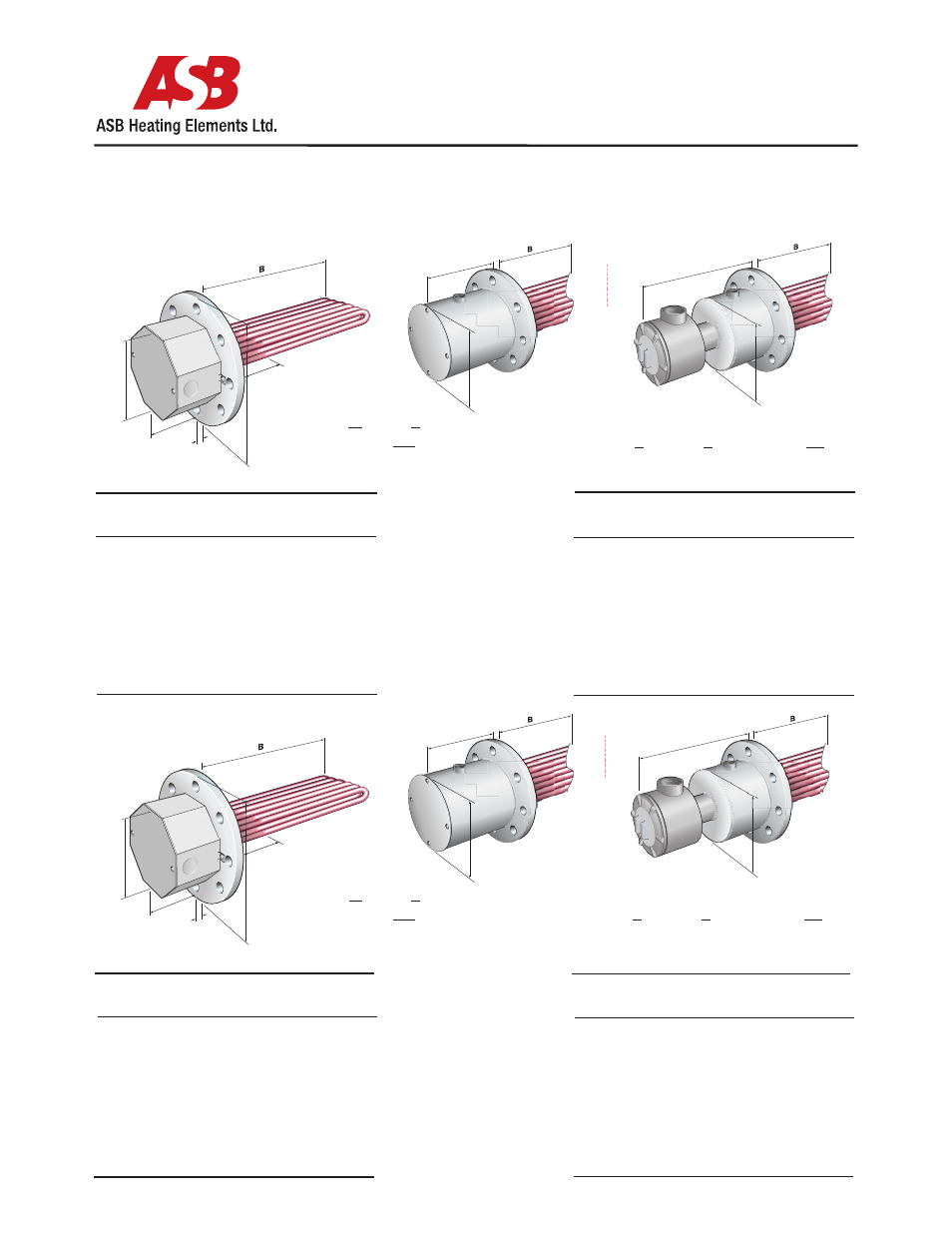 ASB

ASB Heating Elements Ltd.

B

B

B

B

B

B