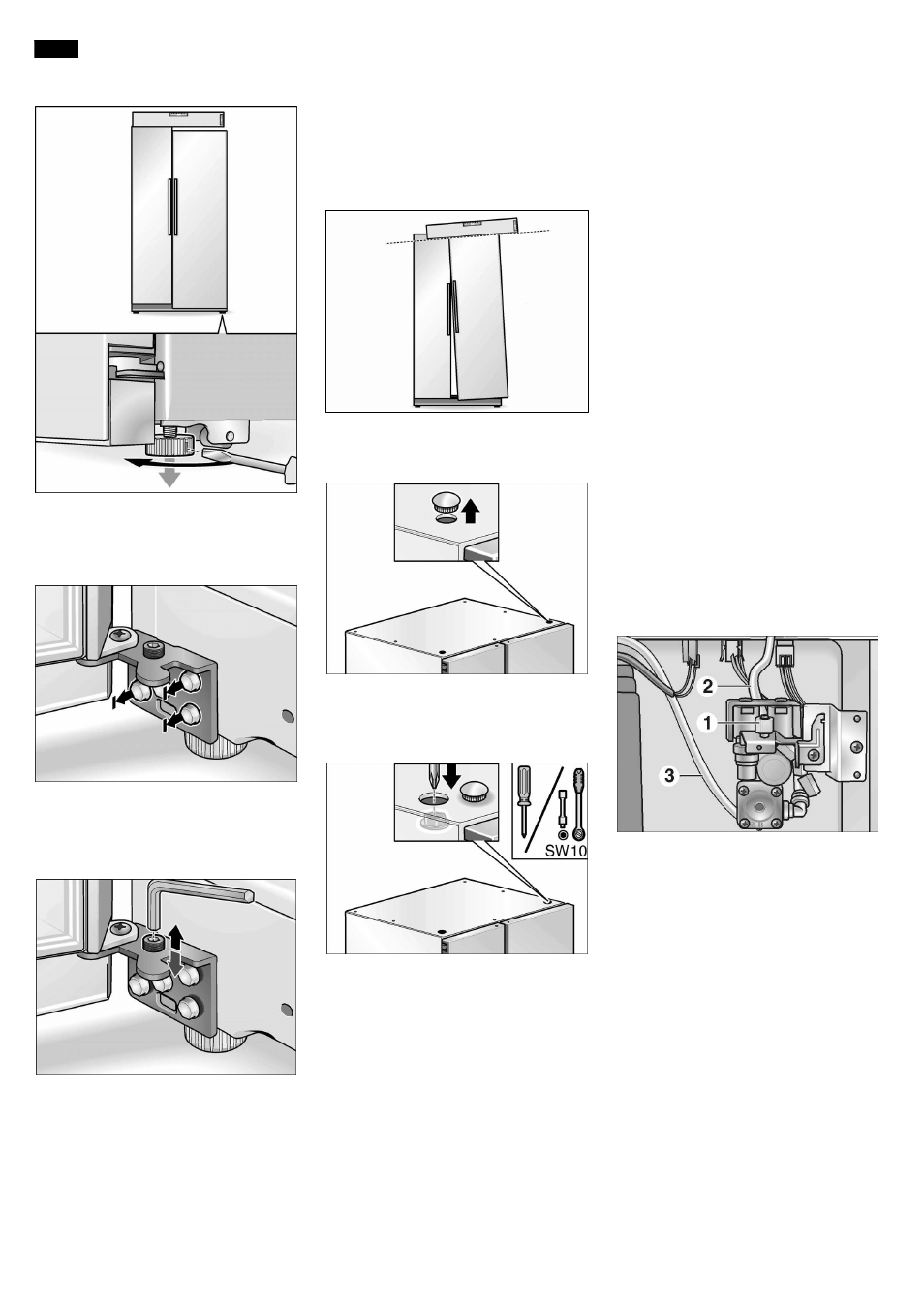 SW10

2
1
3