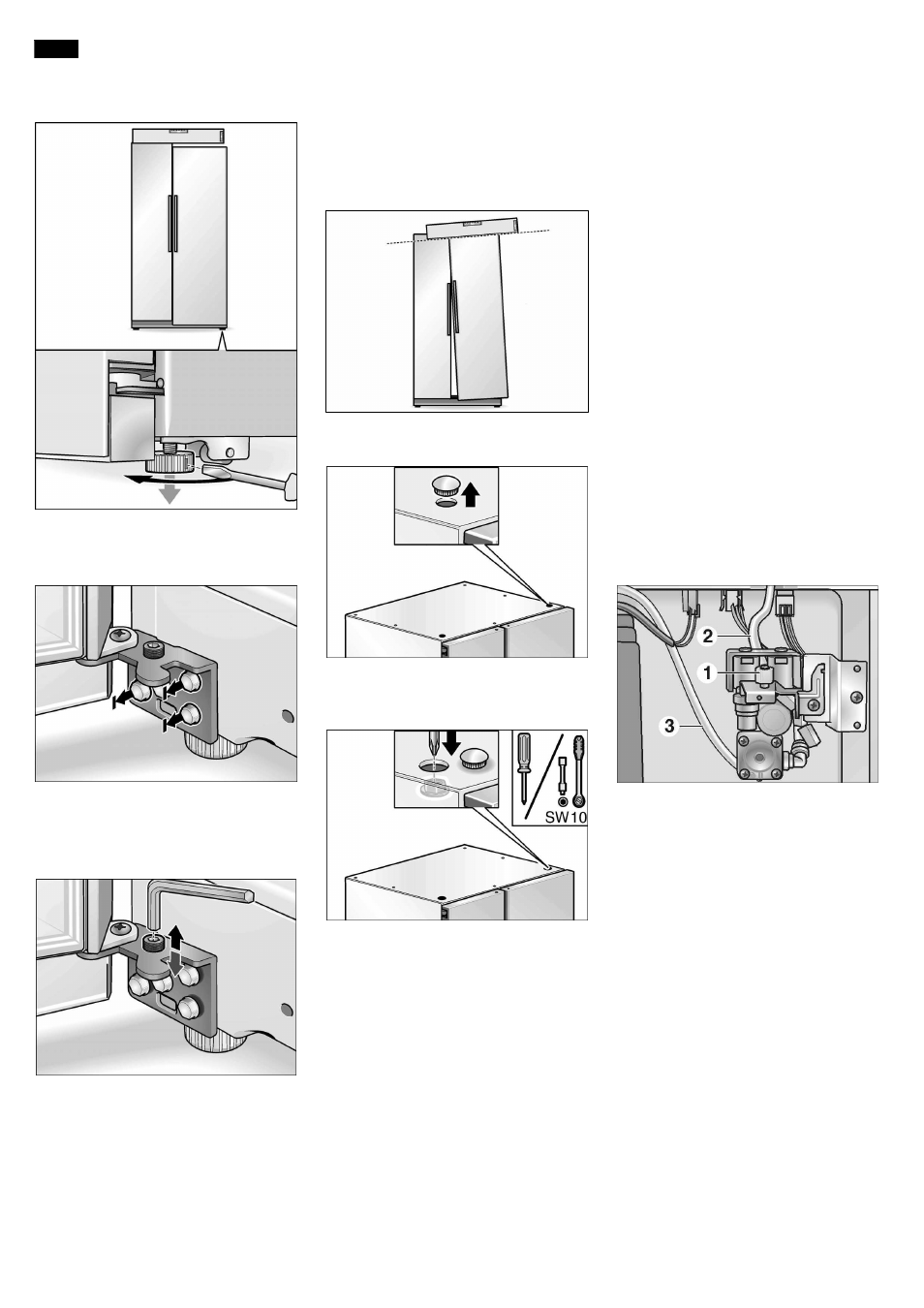 SW10

2
1
3