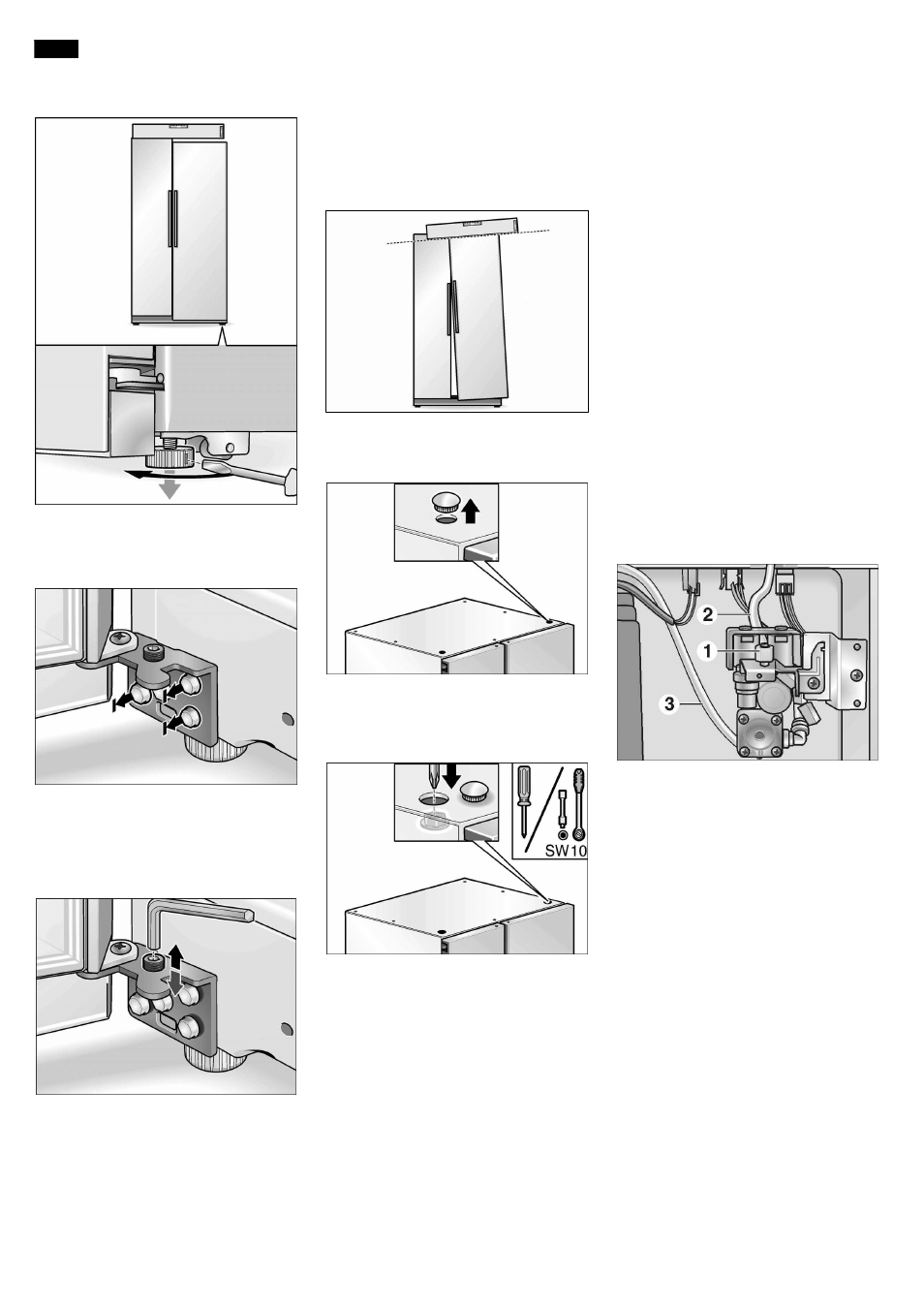 SW10

2

1

3