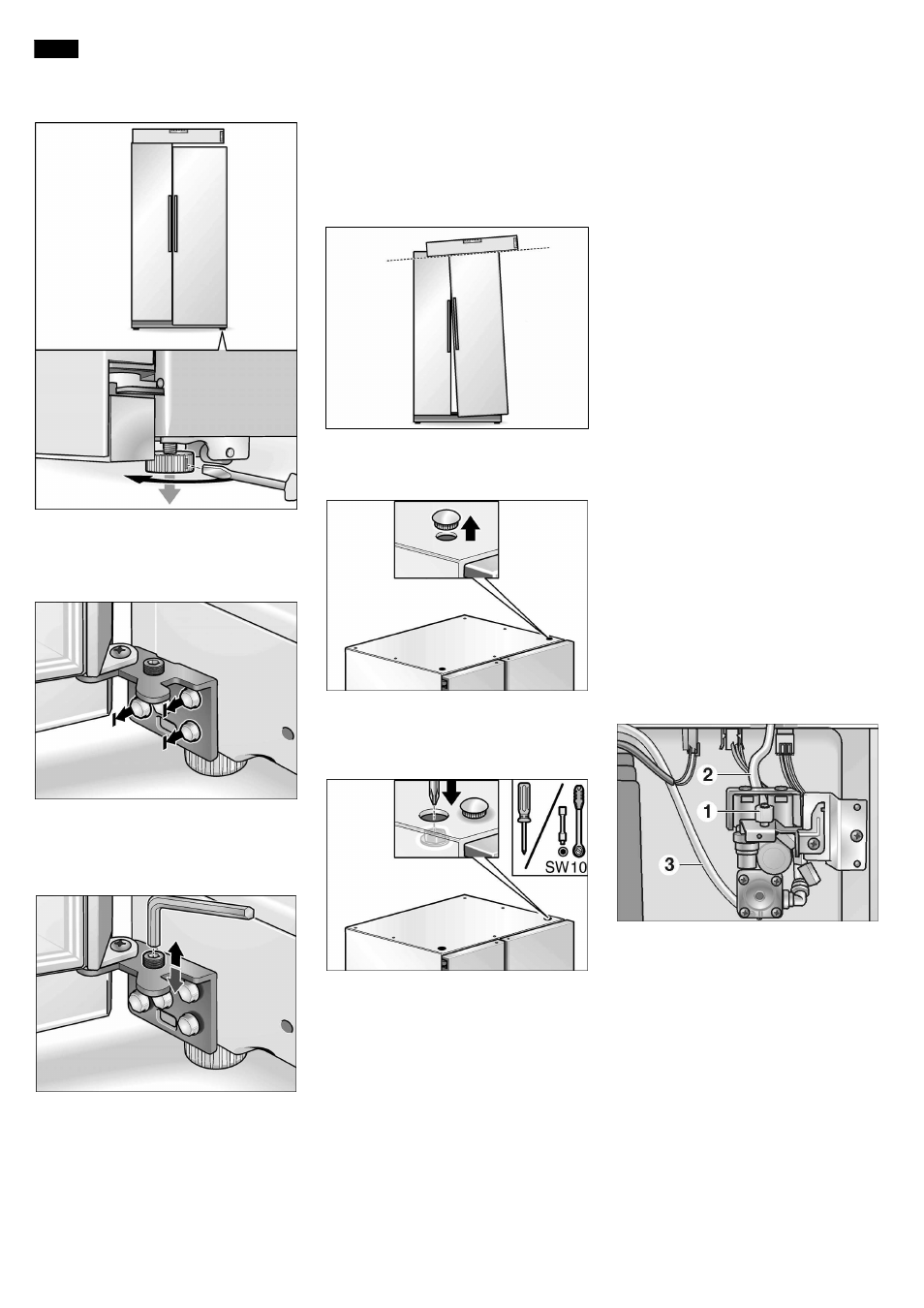 SW10

2

1

3