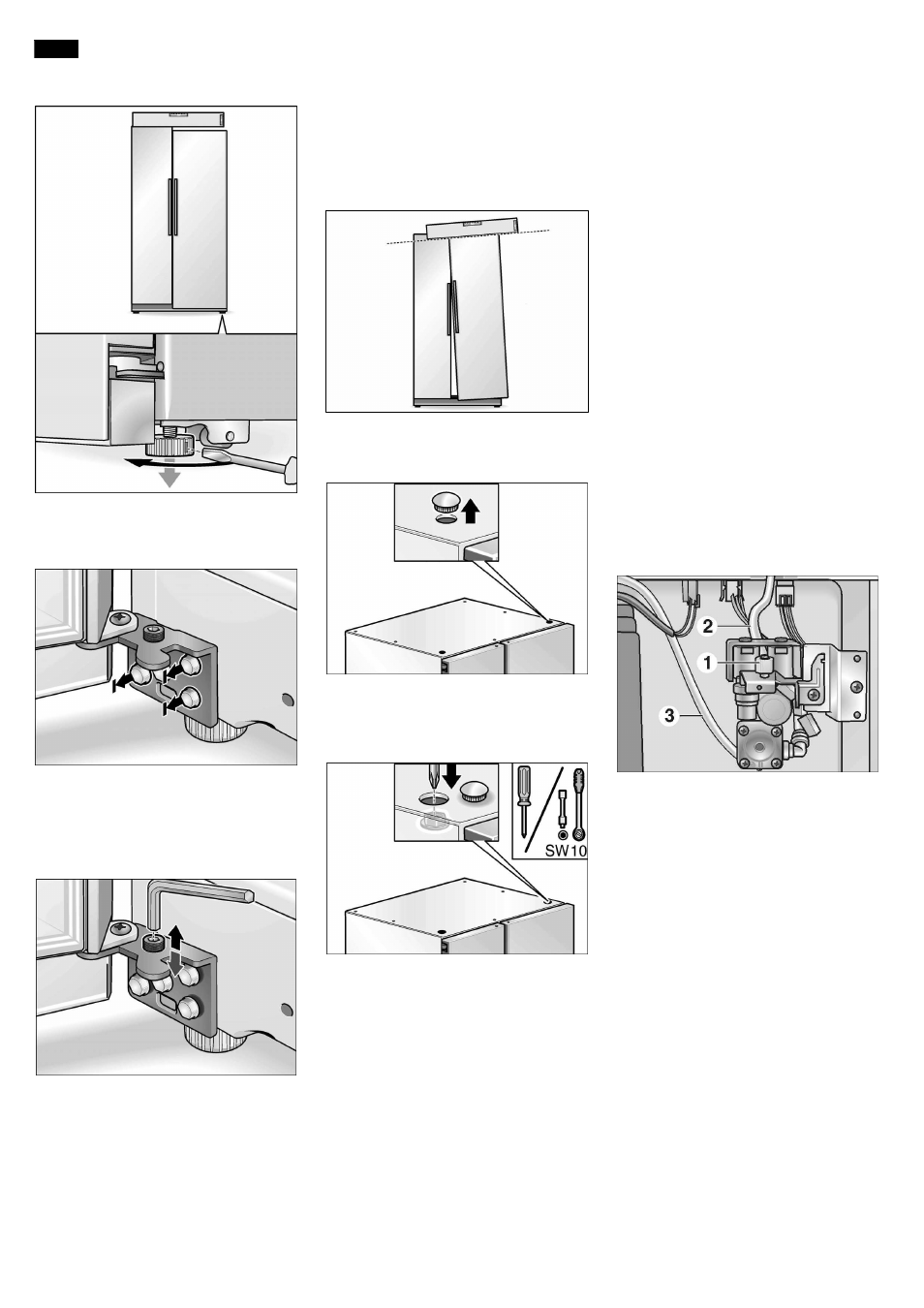 SW10

2

1

3