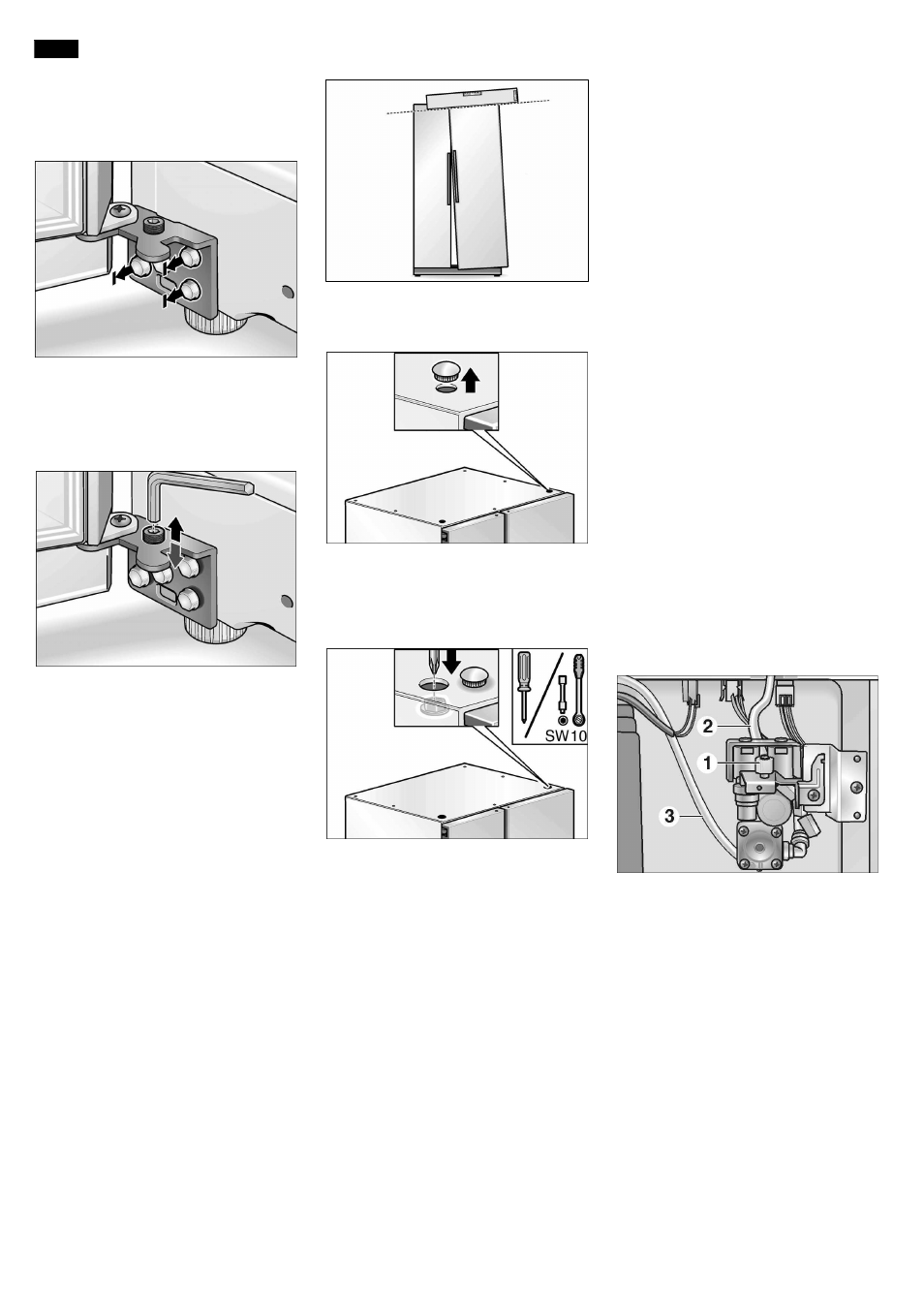 SW10

2

1

3