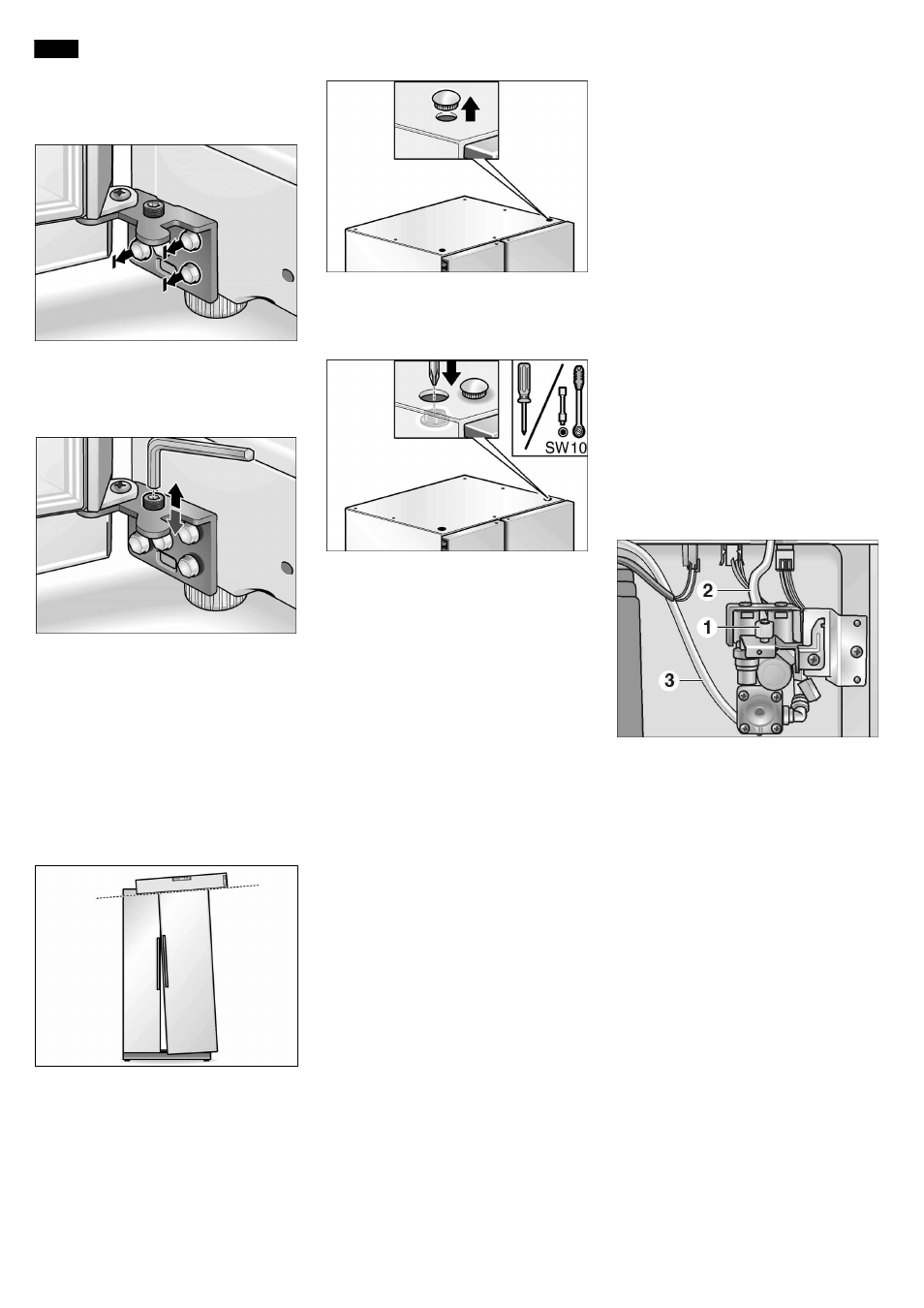 SW10

2
1
3