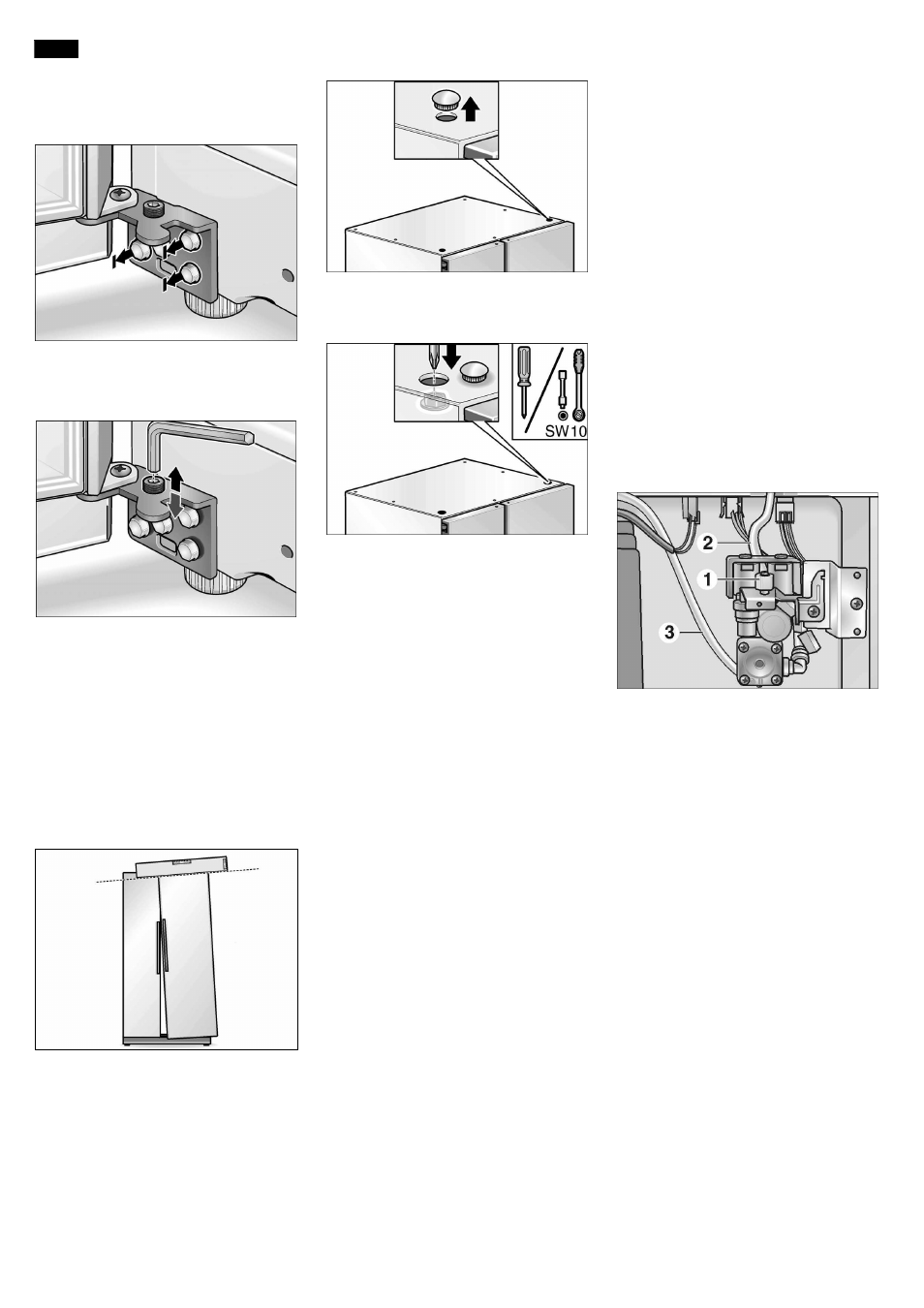 SW10

2
1
3