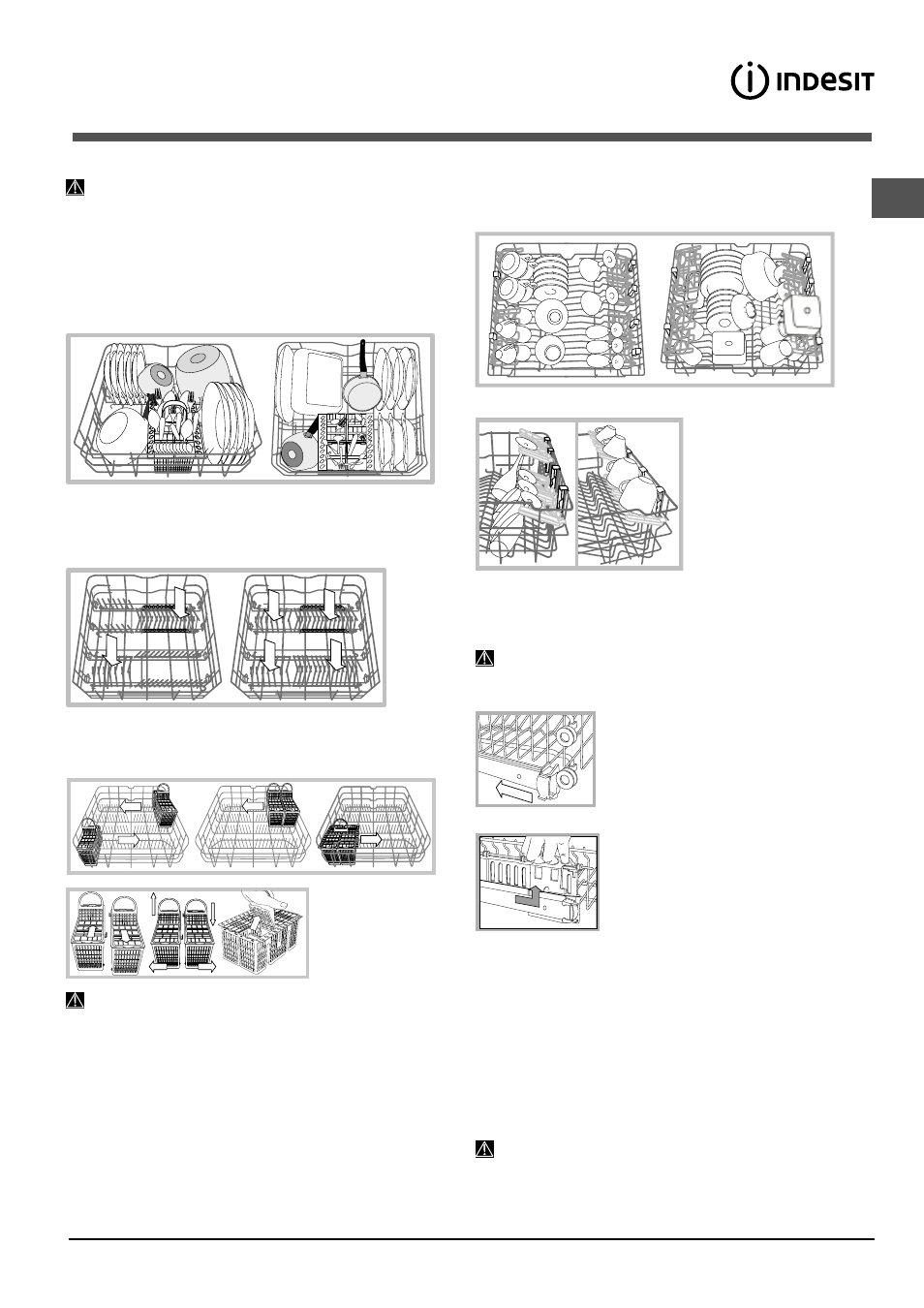 INDESIT