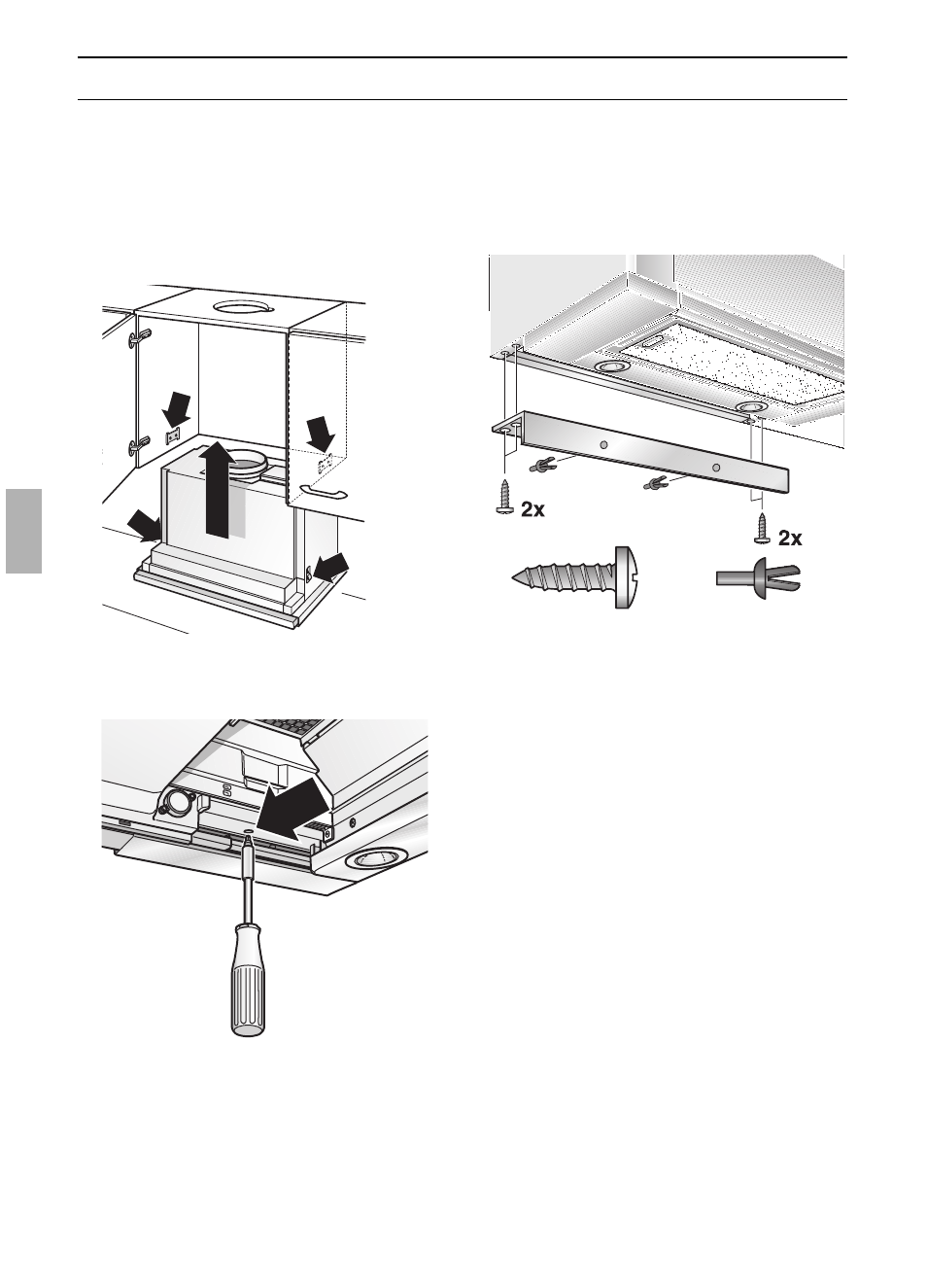 2x

2x