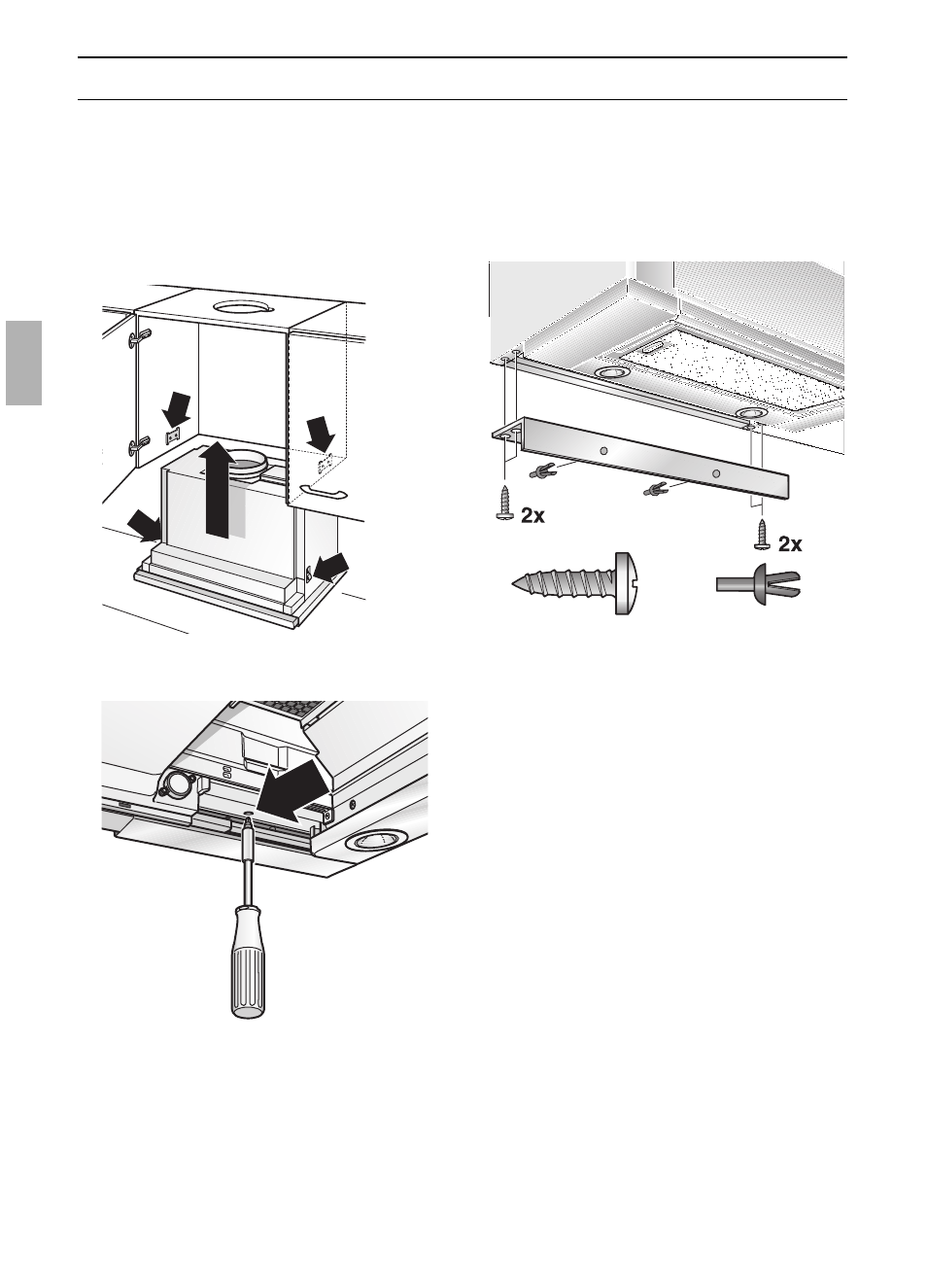 2x

2x