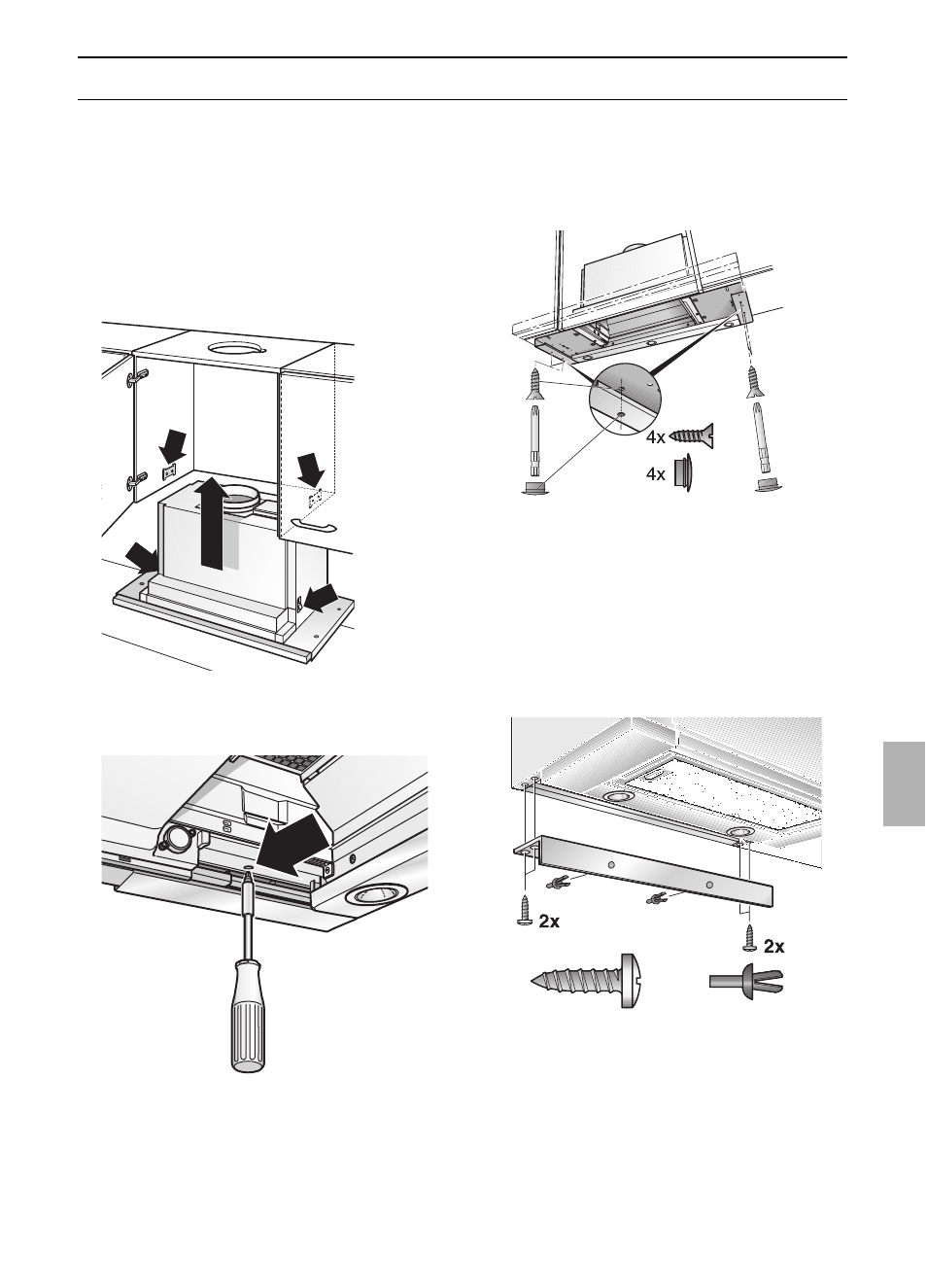 4x
4x
2x
2x