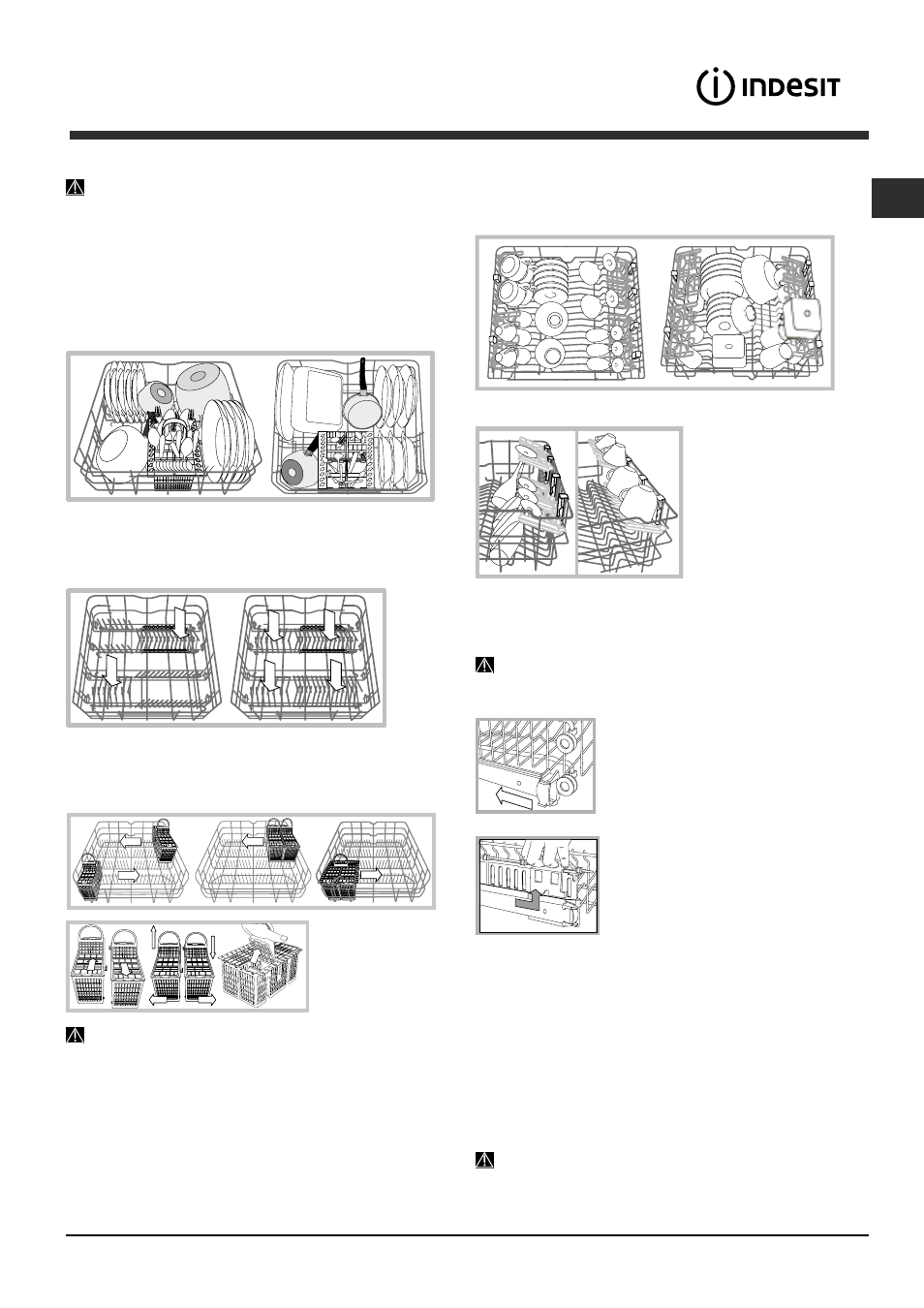 INDESIT