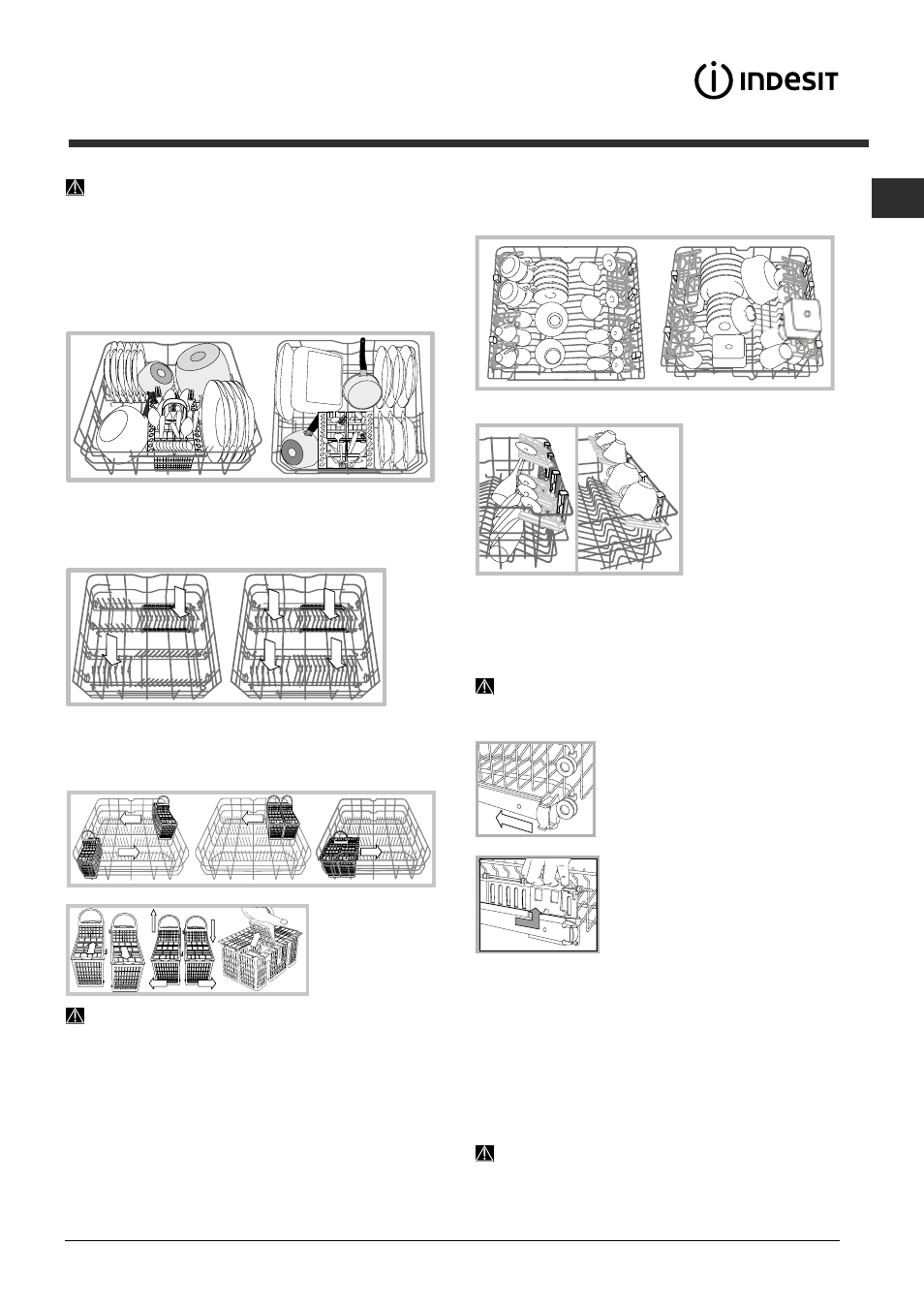 INDESIT