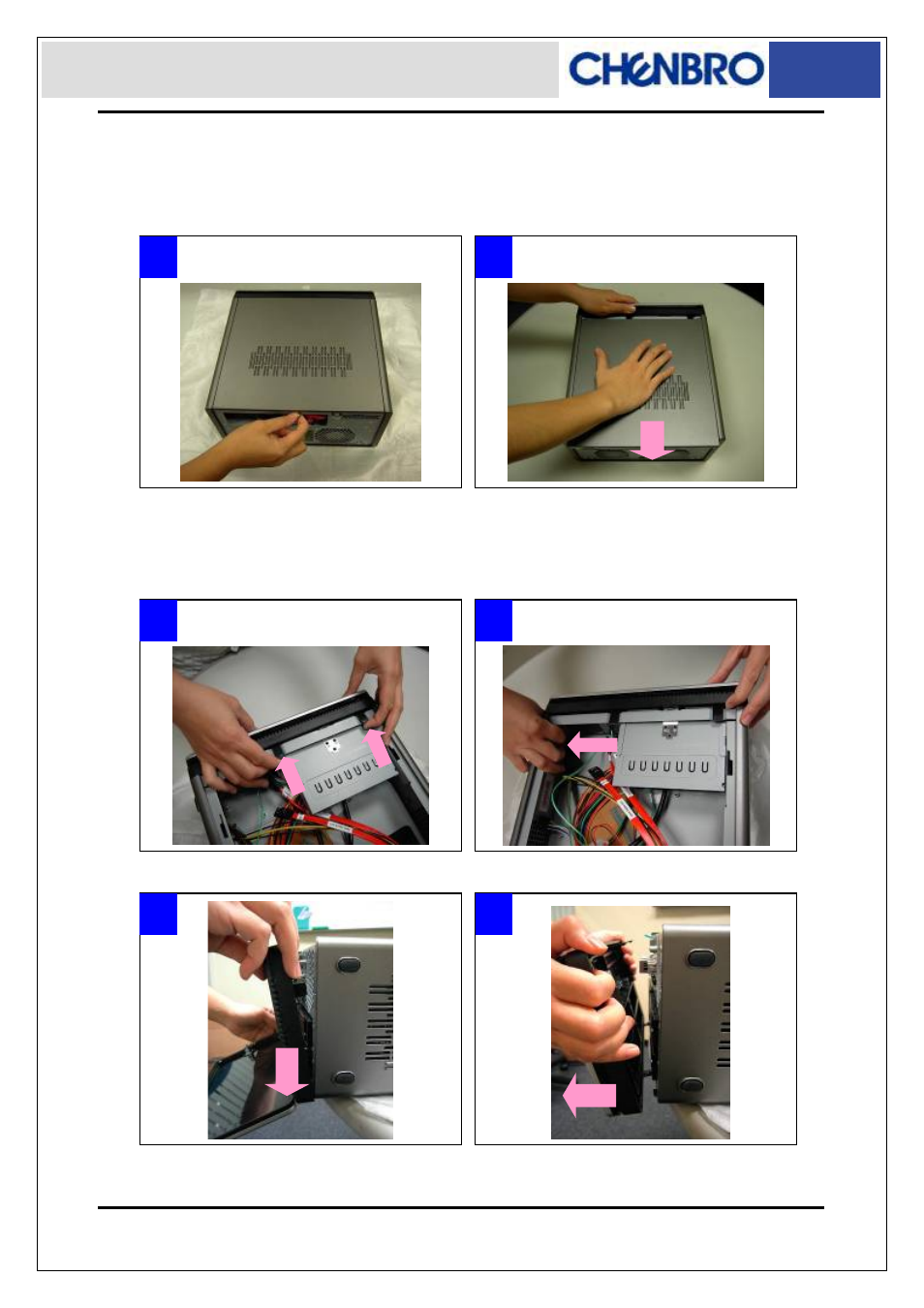 CHENBRO