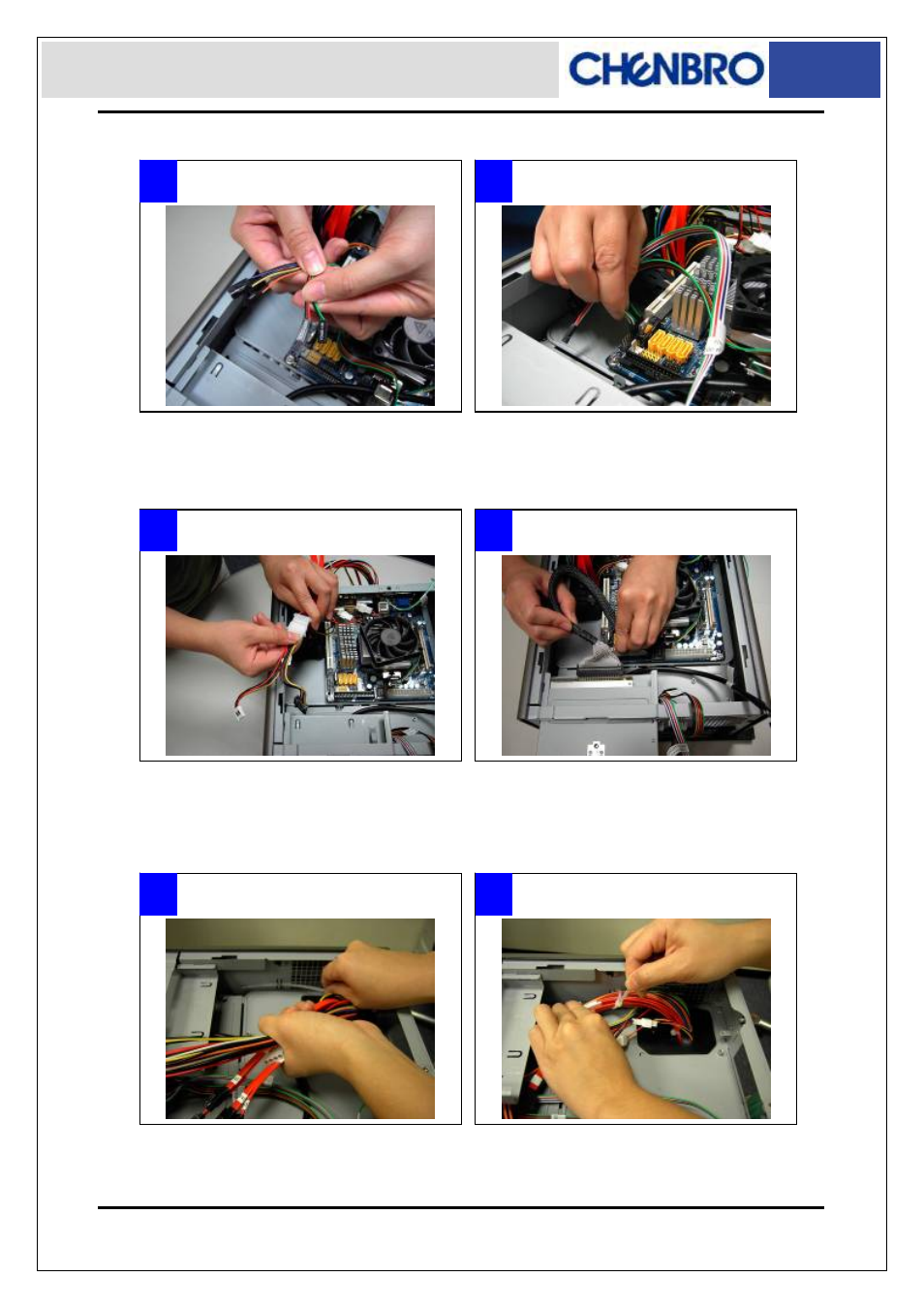 CHENBRO