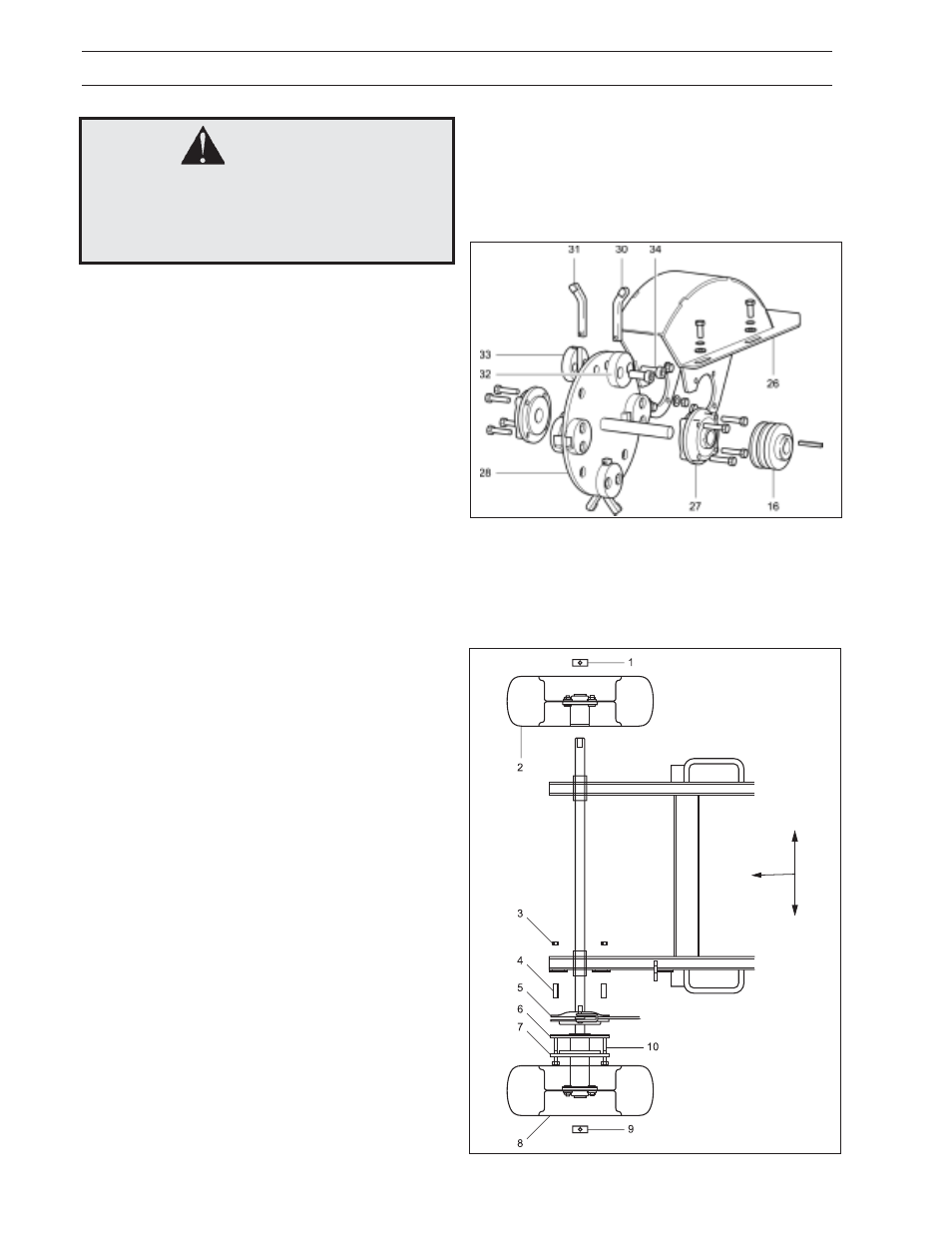 31 30 34

33

32

26

28

27

16

1

2

3

4

5

6

7

10

8

9