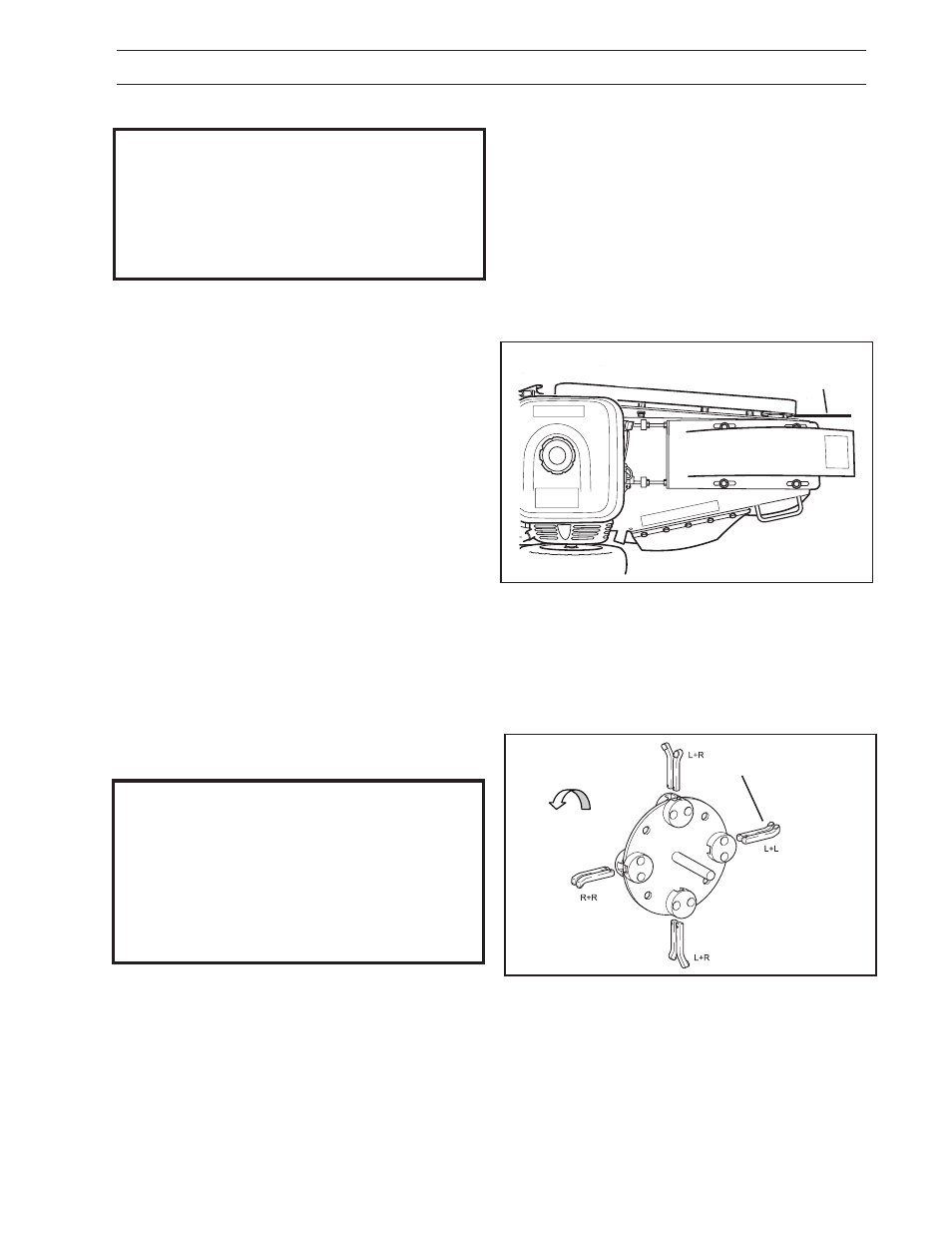 L+R

L+L

R+R

L+R