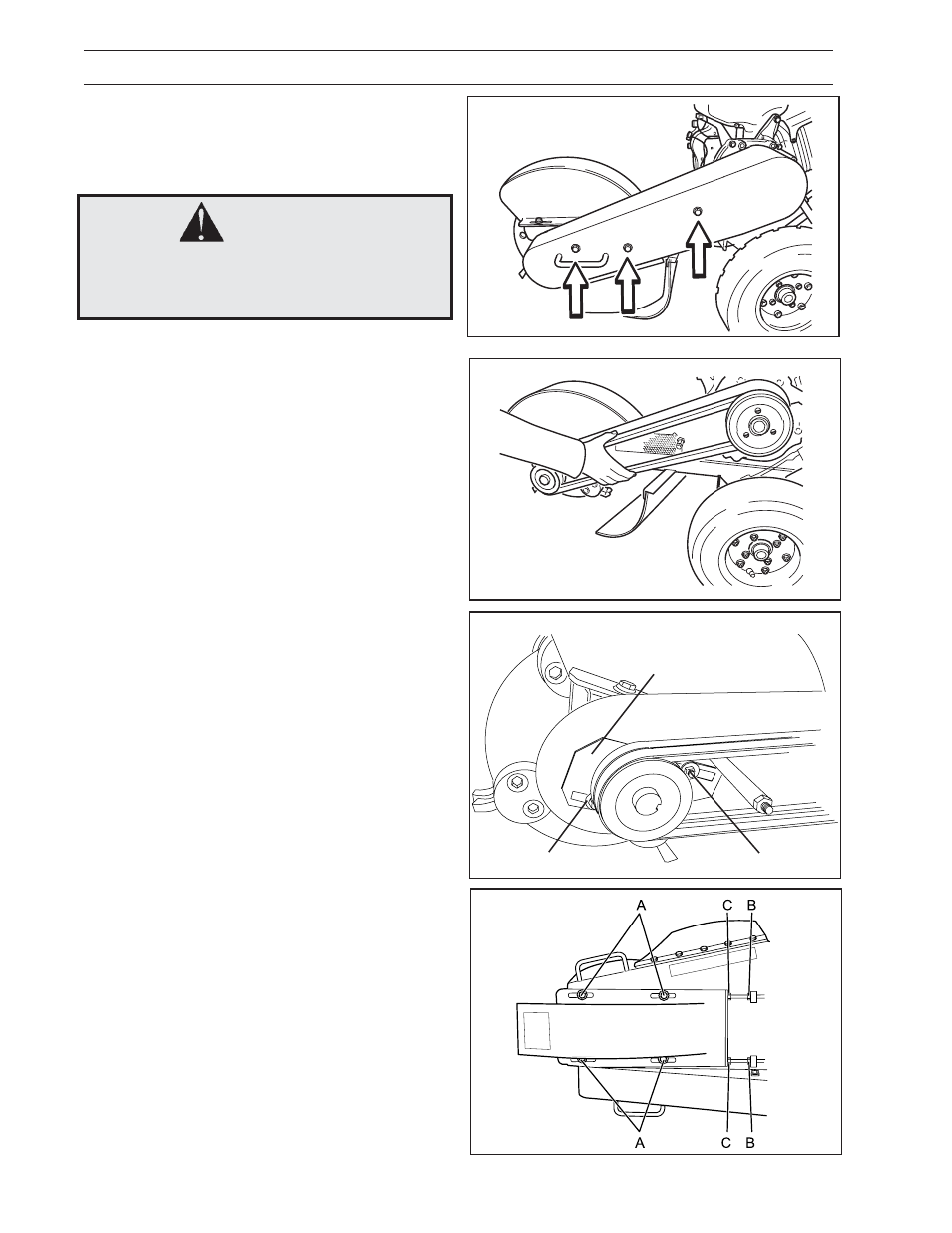 A

C B

A

C B