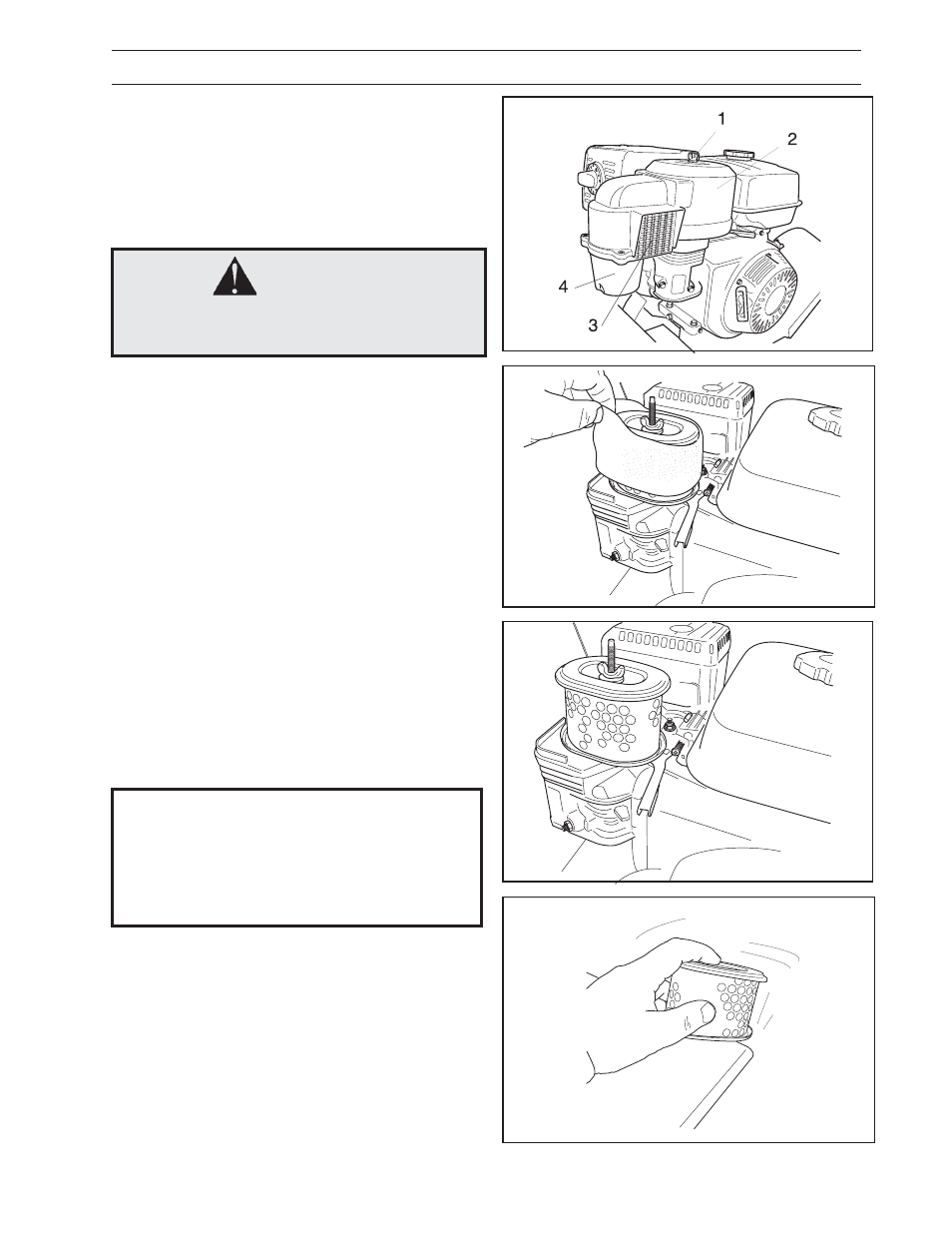 1

2

4

3