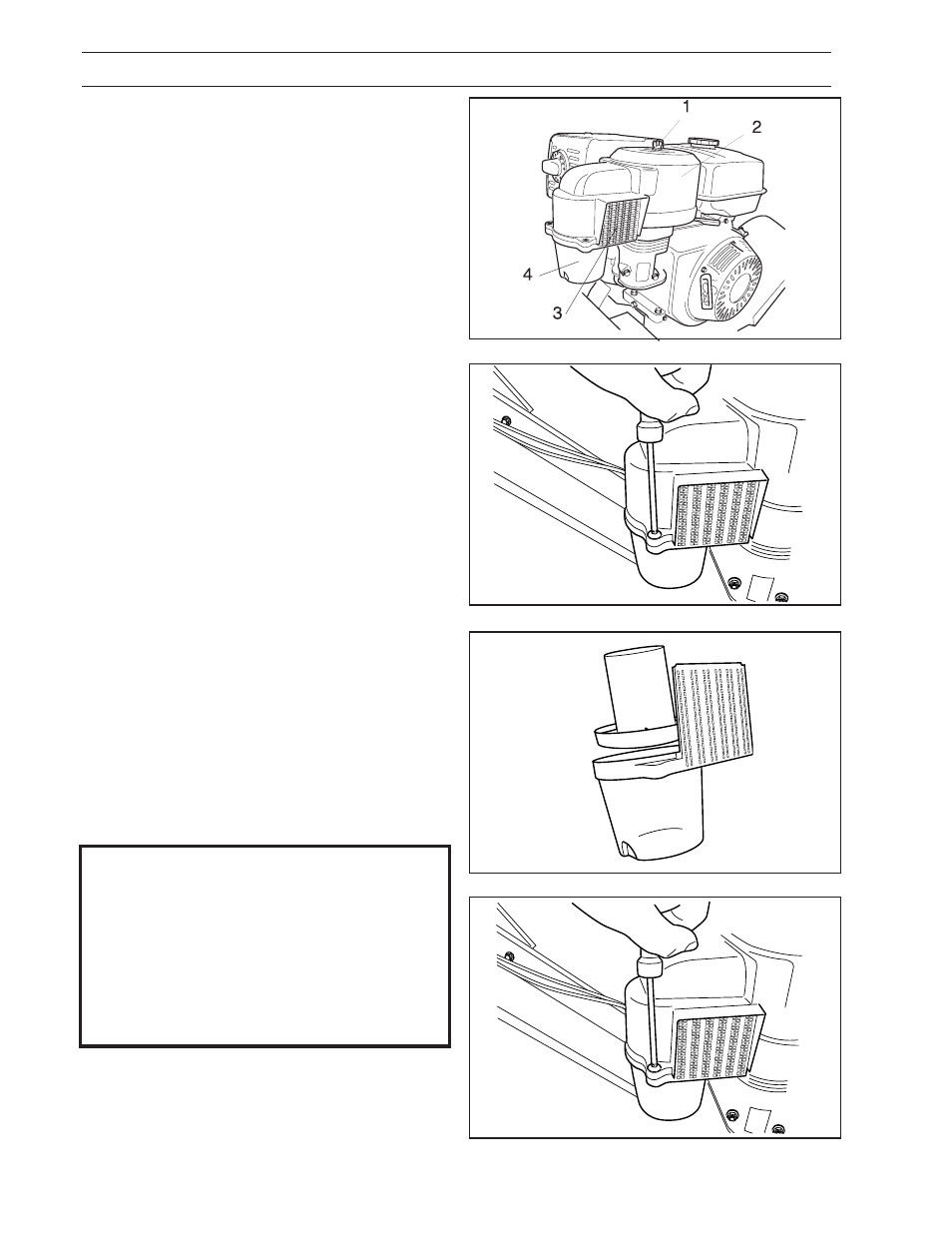 1
2
4
3