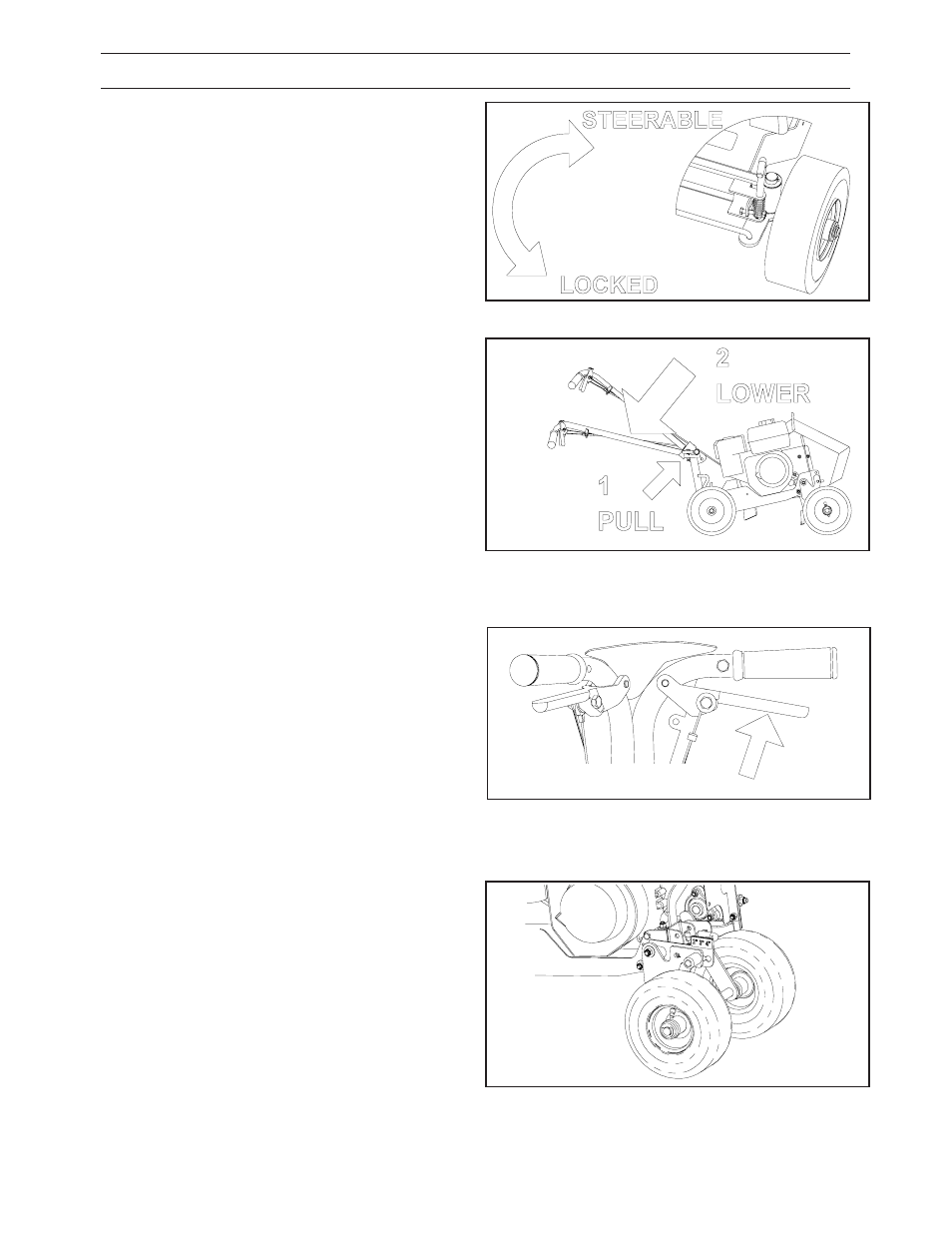 STEERABLE

LOCKED

2
LOWER

1
PULL