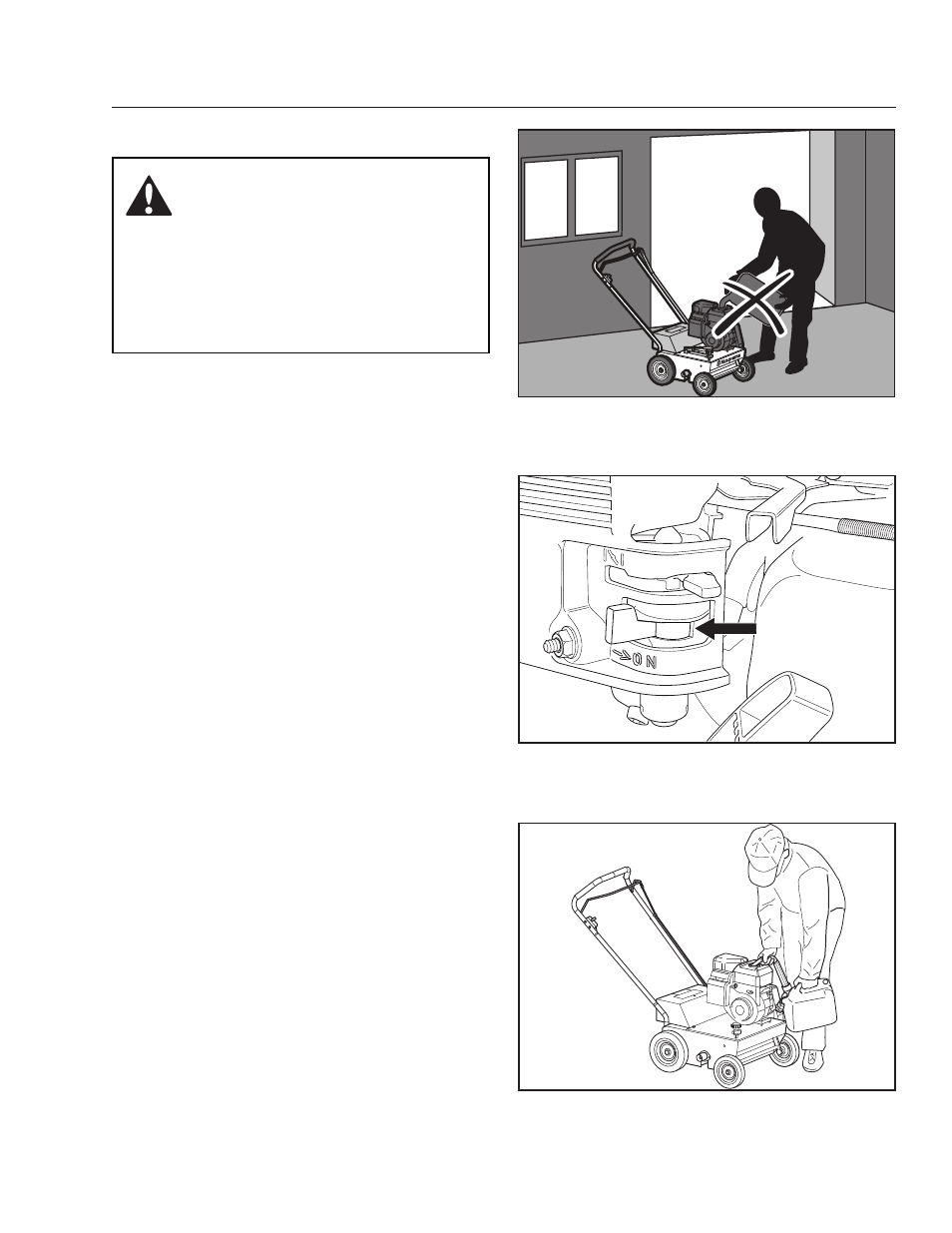 ON