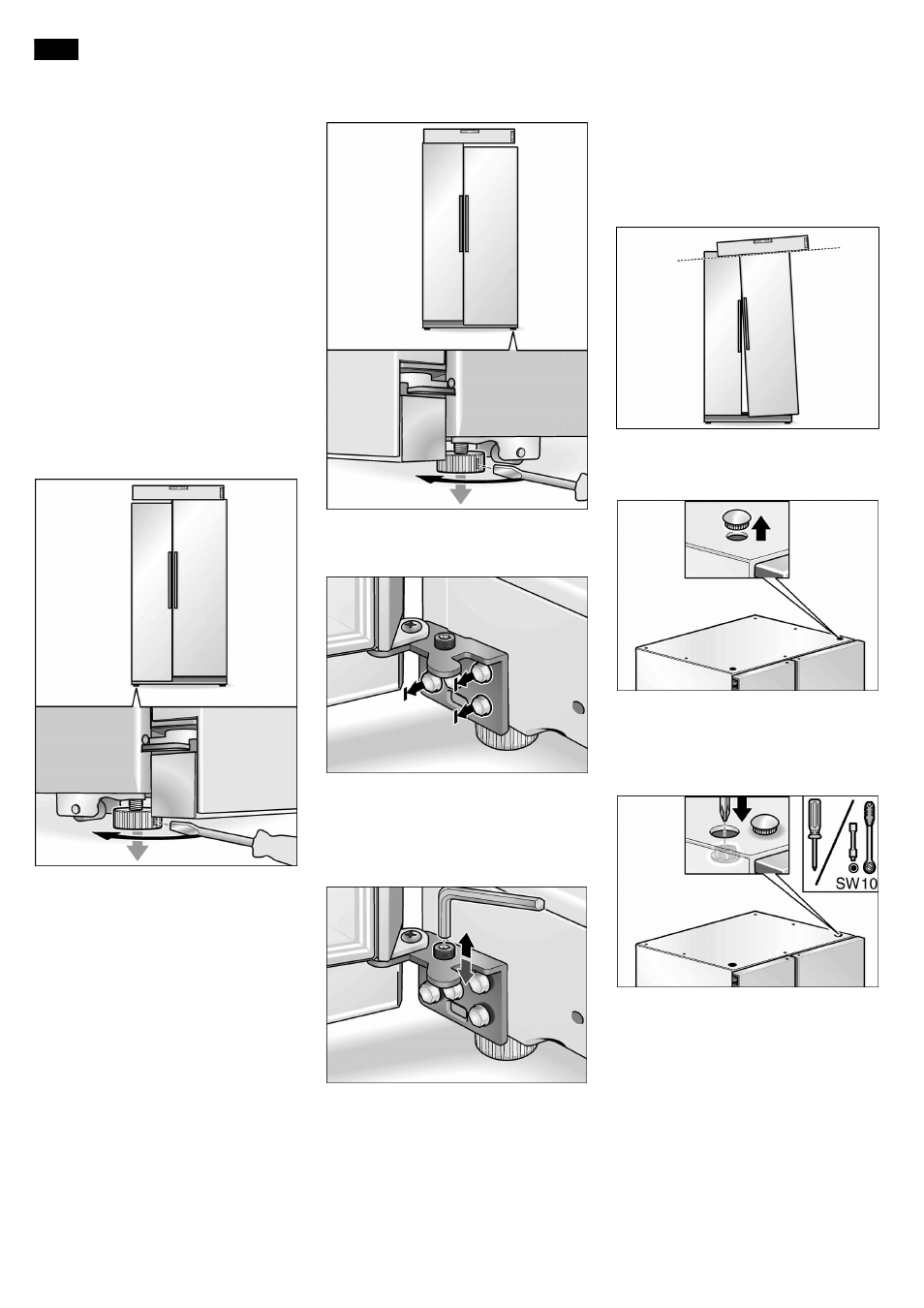 SW10