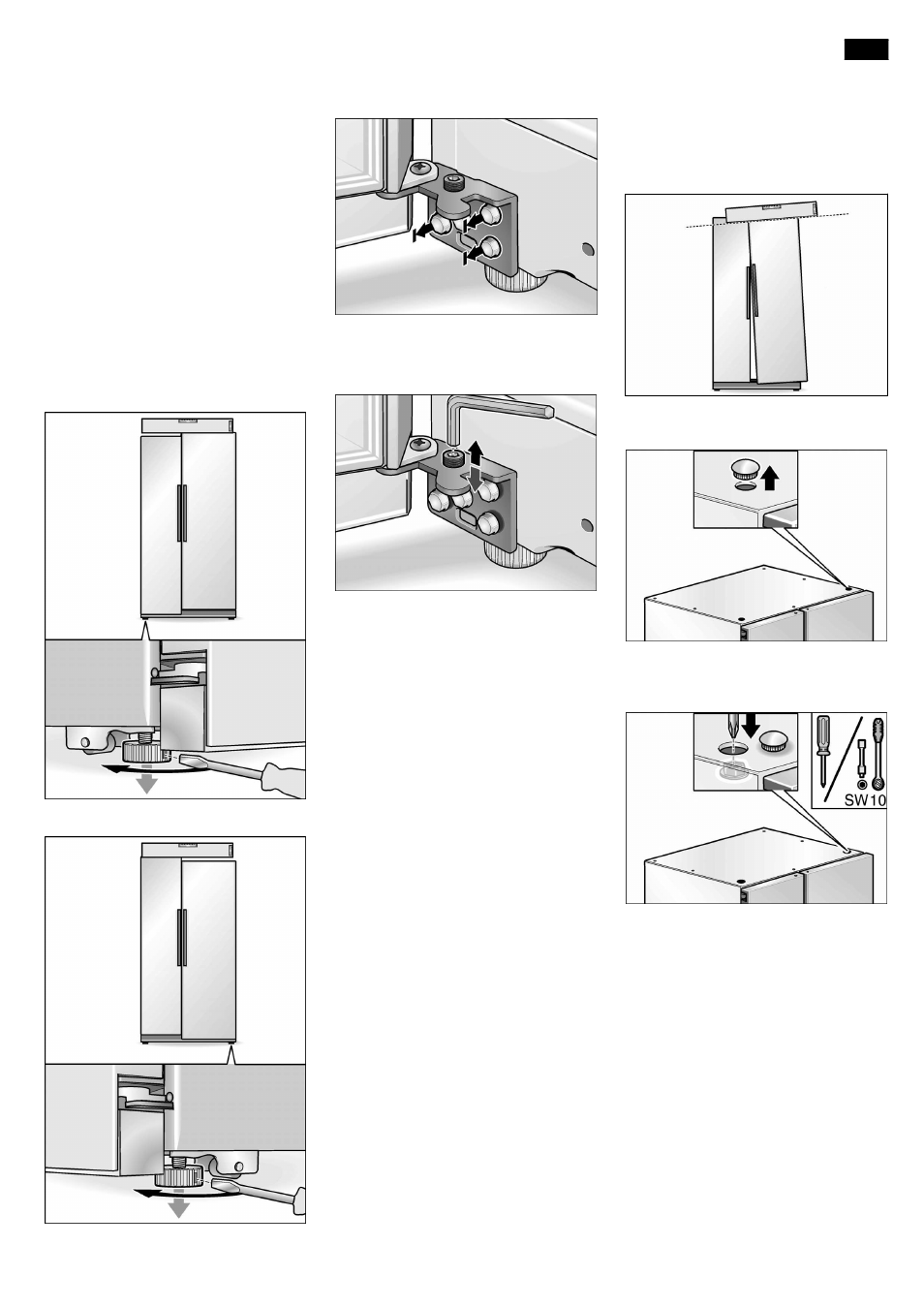 SW10