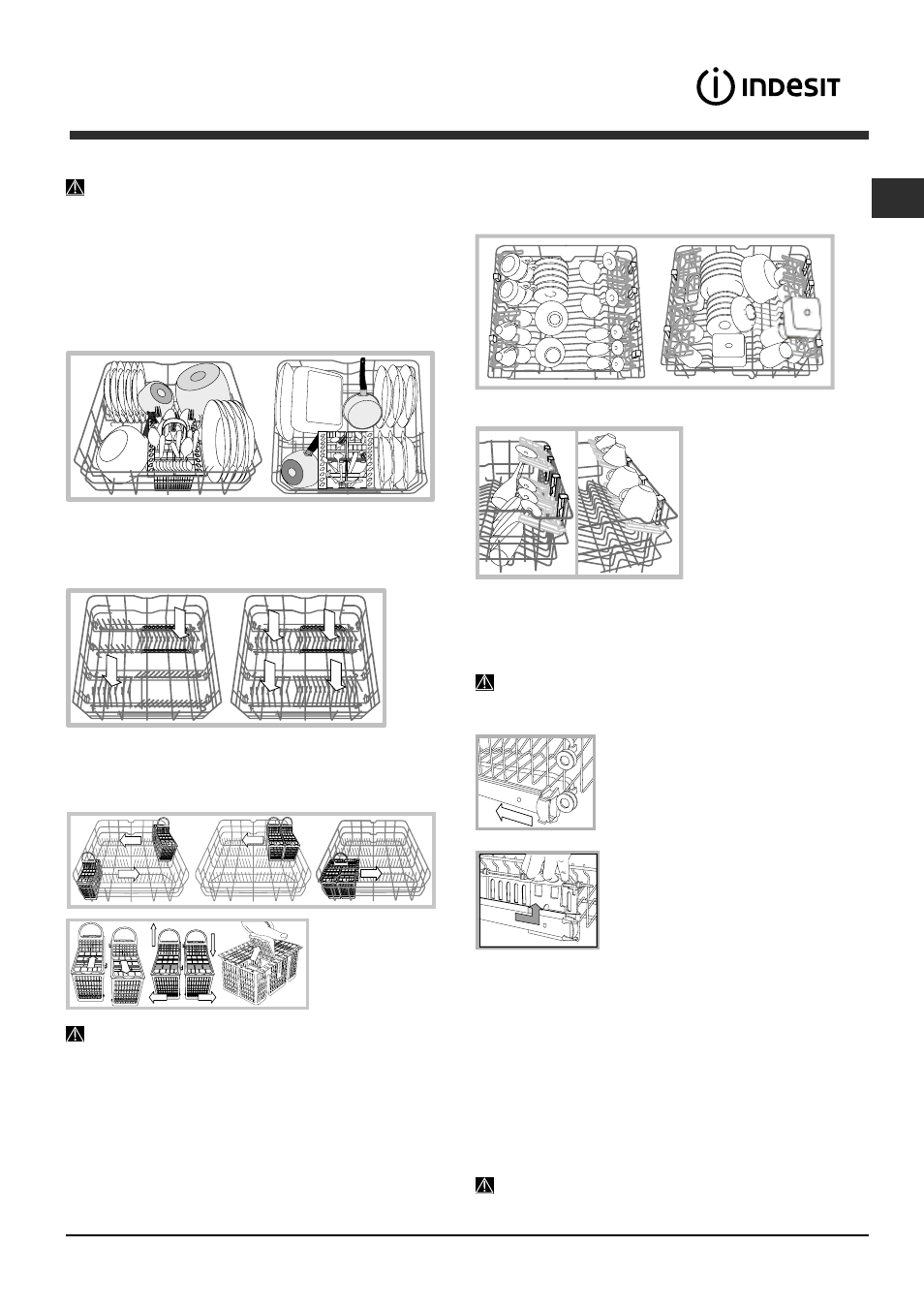 INDESIT