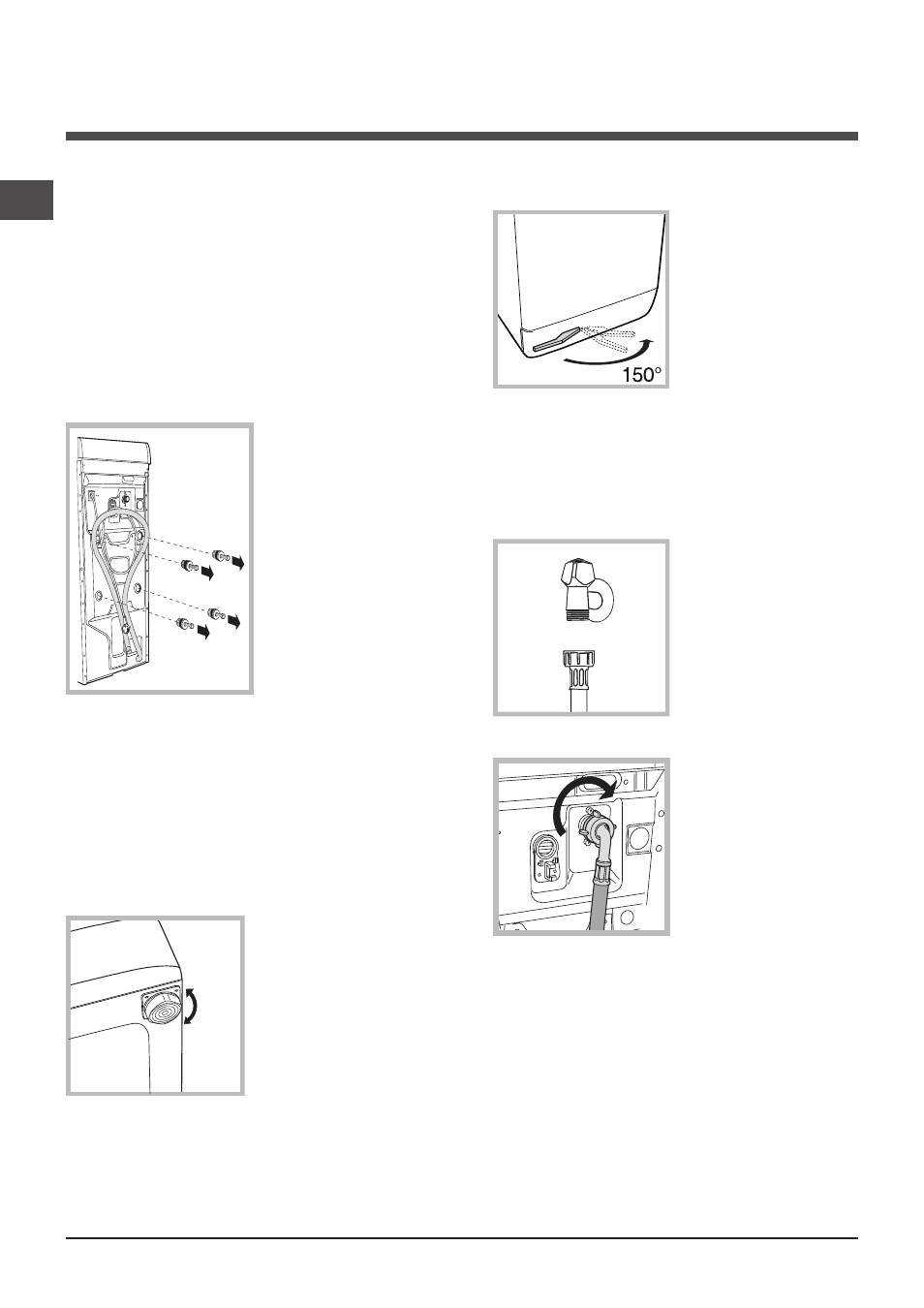 150°