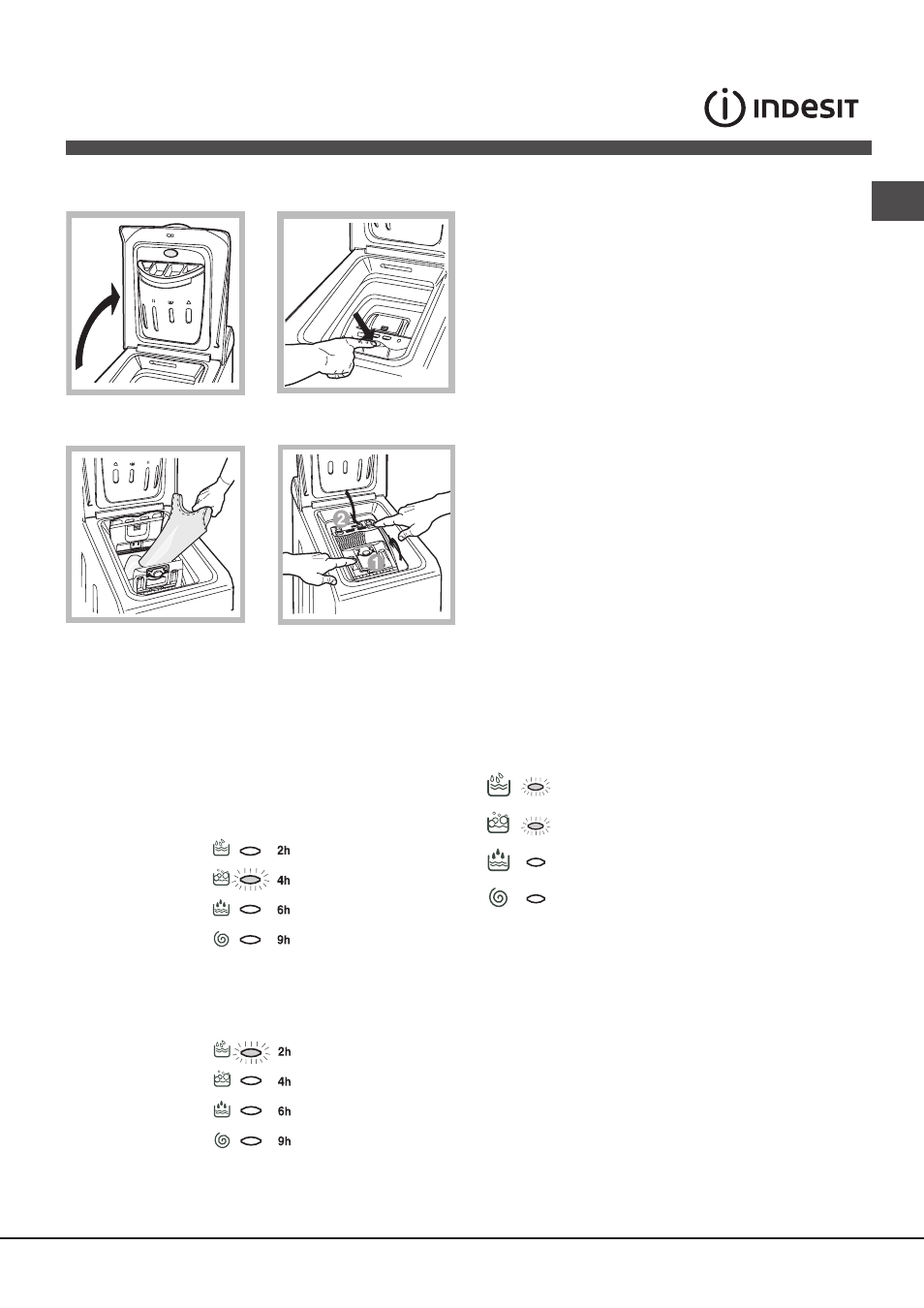 INDESIT

2

1

2h

4h

6h

9h

2h

4h

6h

9h