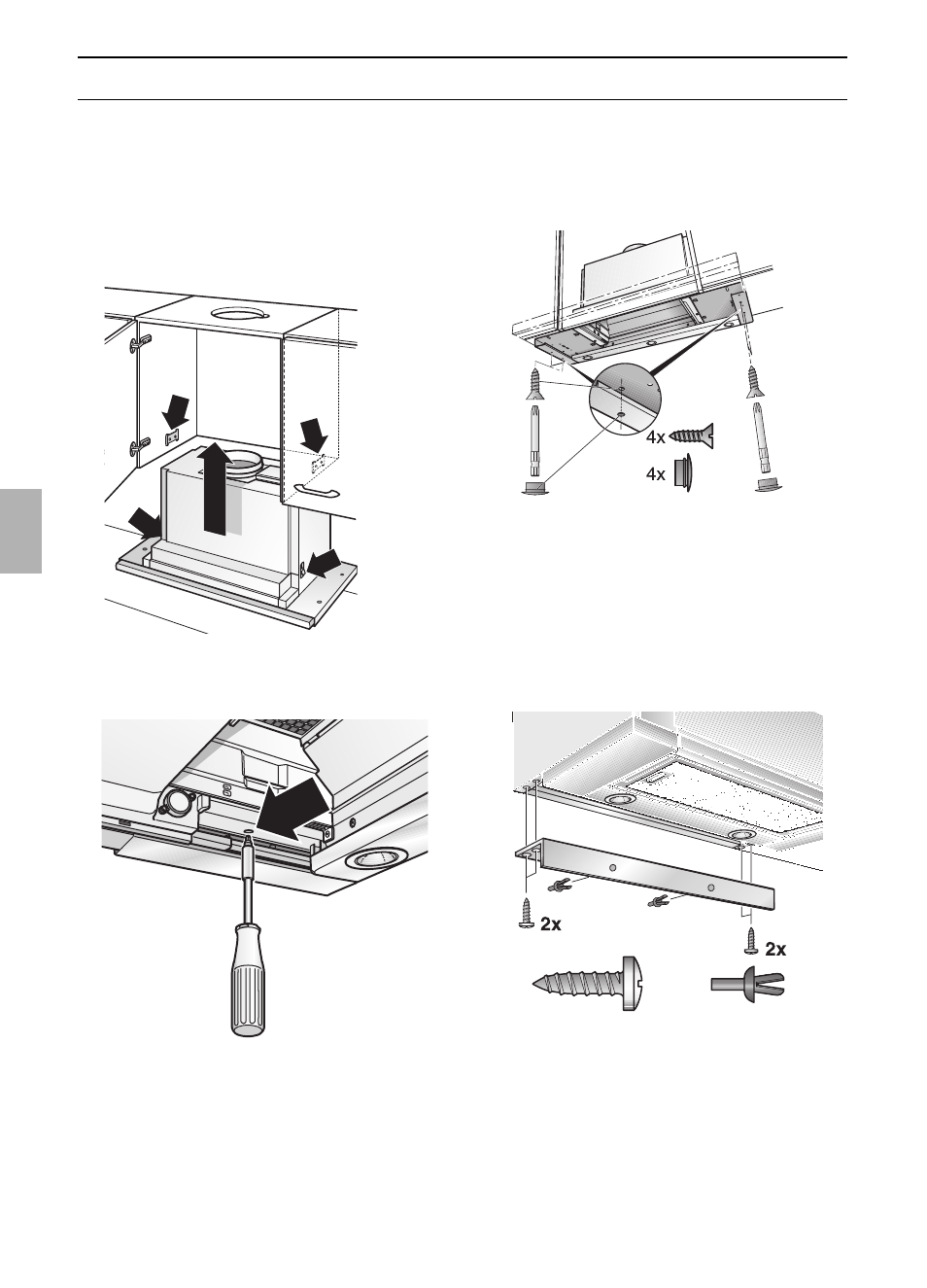 4x
4x
2x
2x