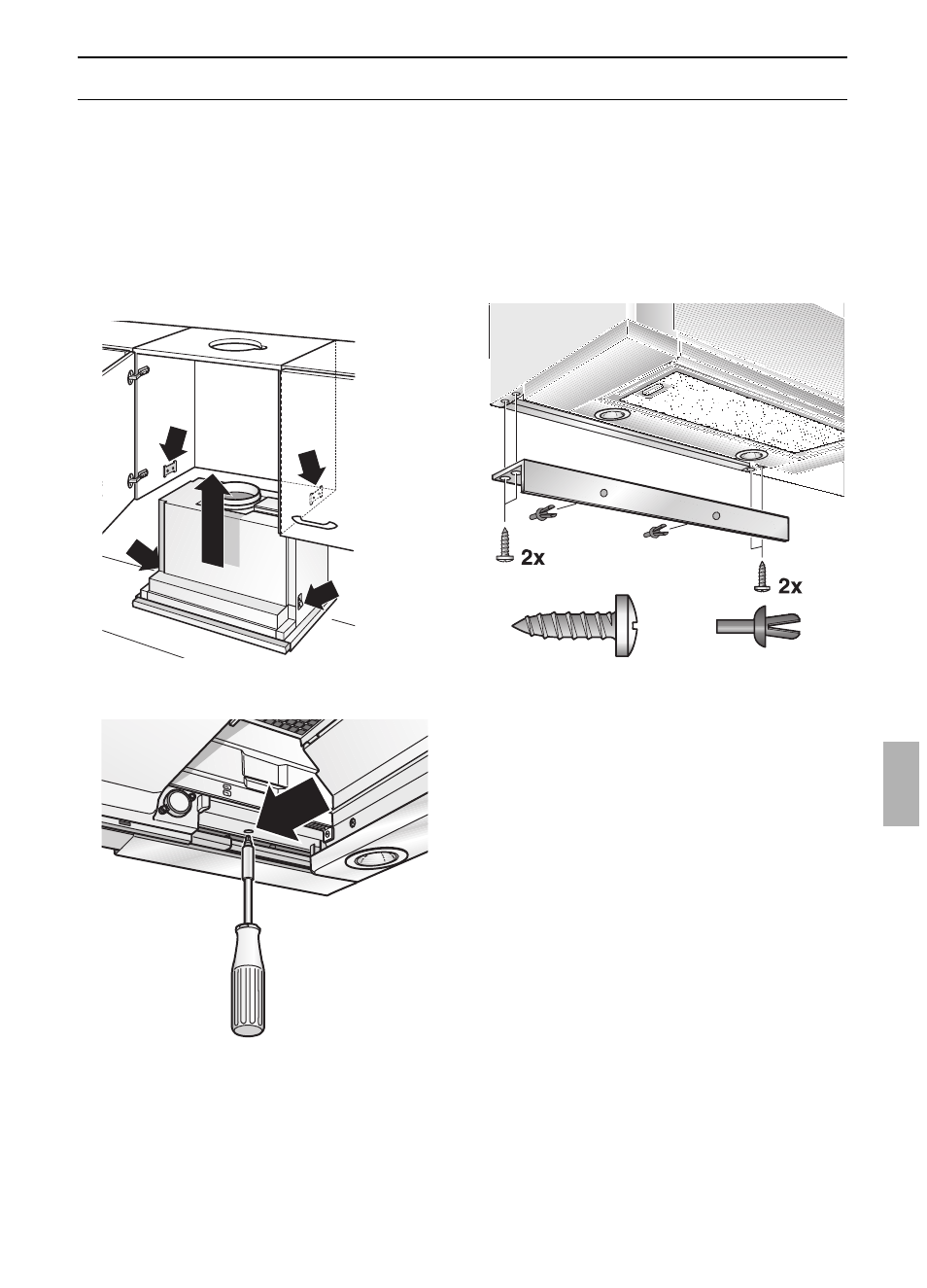 2x

2x