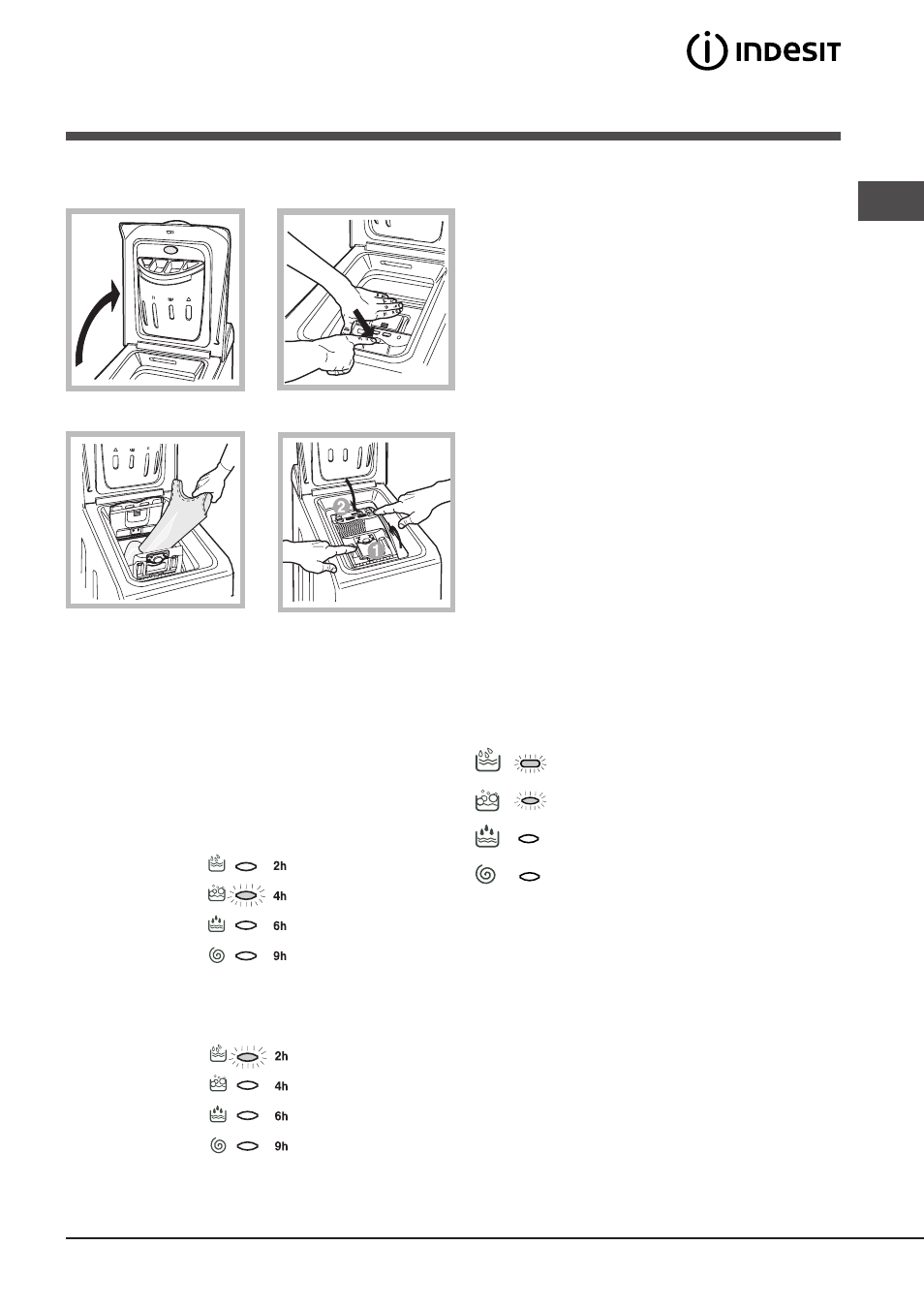 INDESIT

2

1

2h

4h

6h

9h

2h

4h

6h

9h