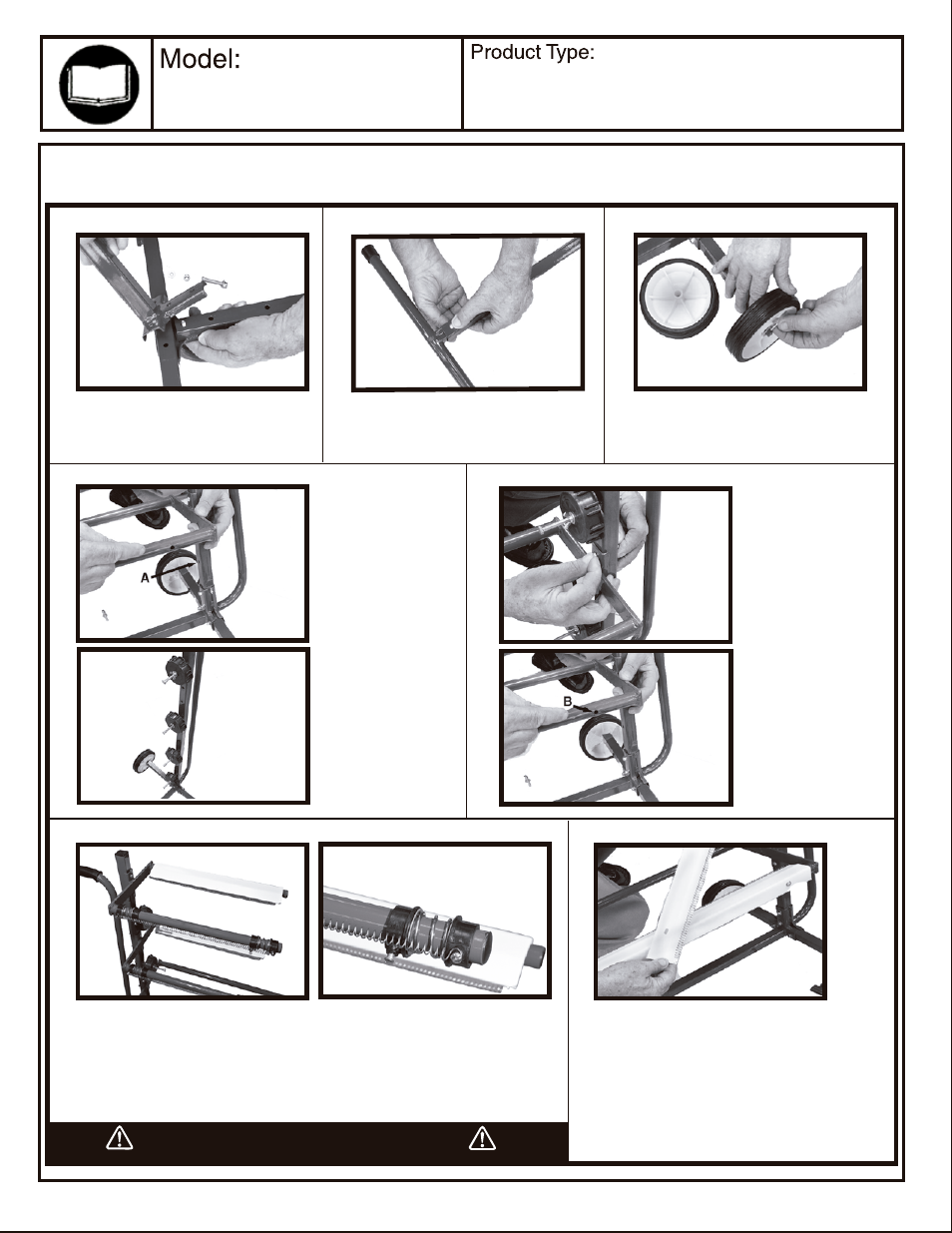 Model:

Product Type:

A

B