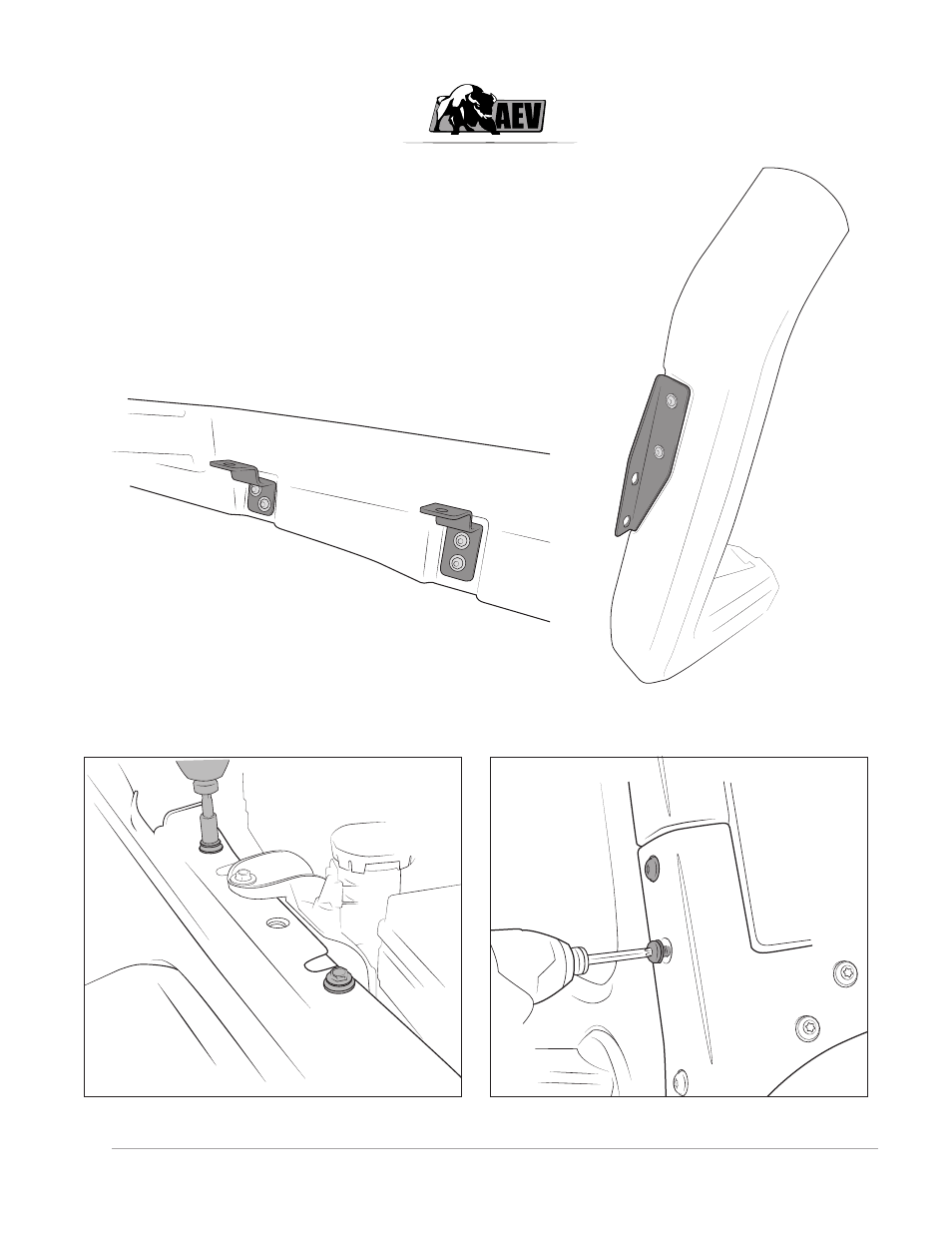 AEV