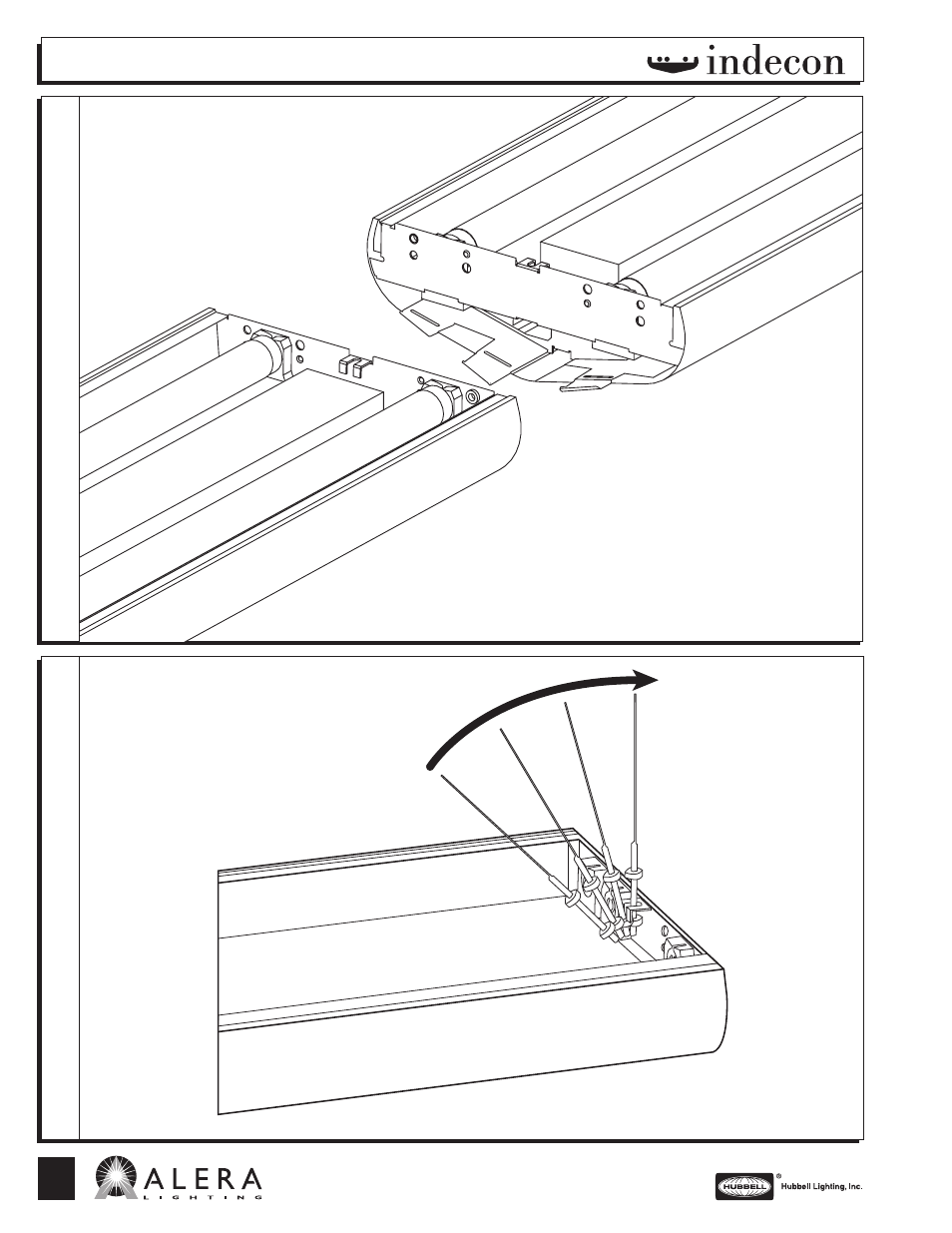 indecon

ALERA
LIGHTING

HUBBELL®
Hubbell Lighting, Inc.