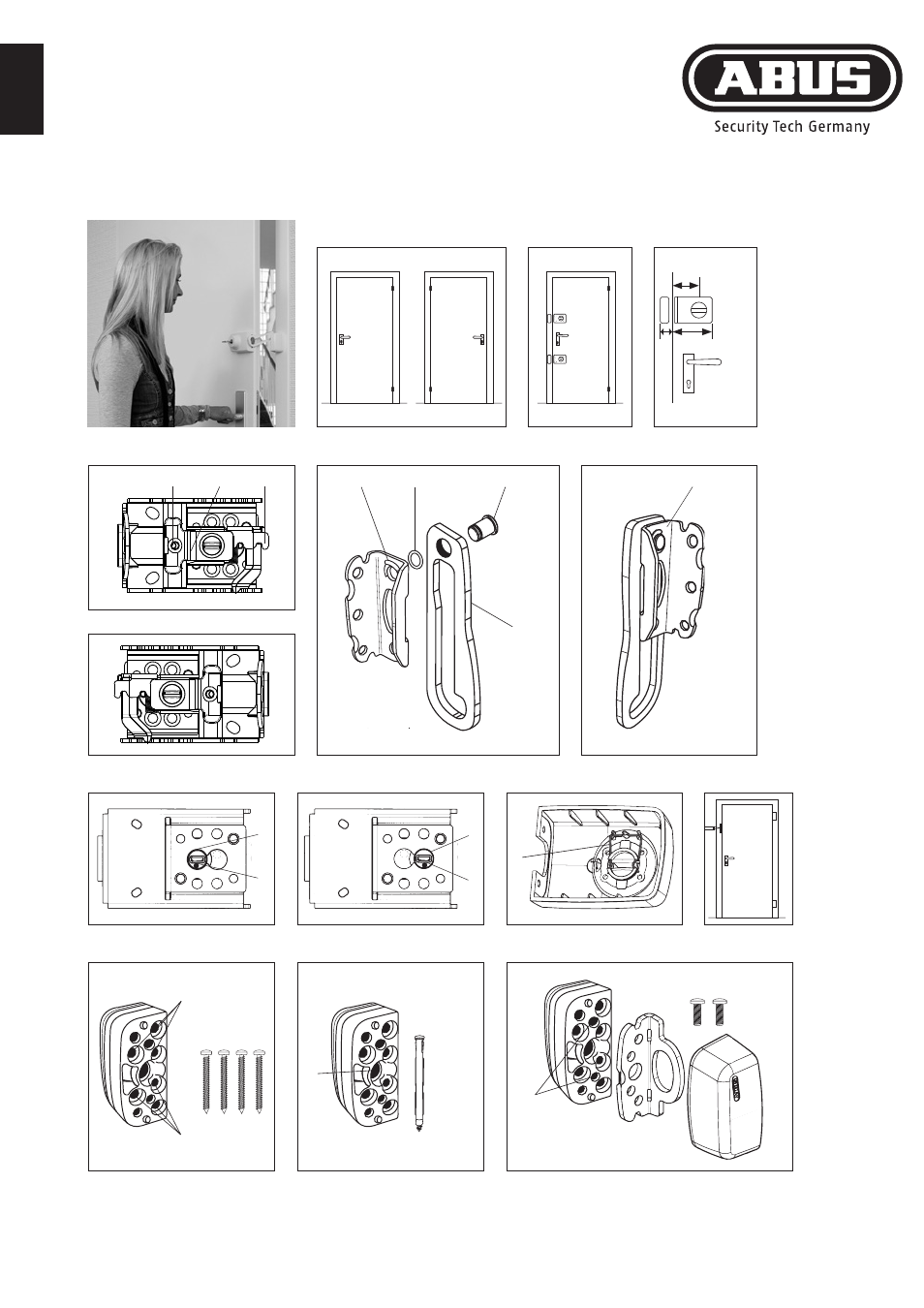 ABUS
Security Tech Germany