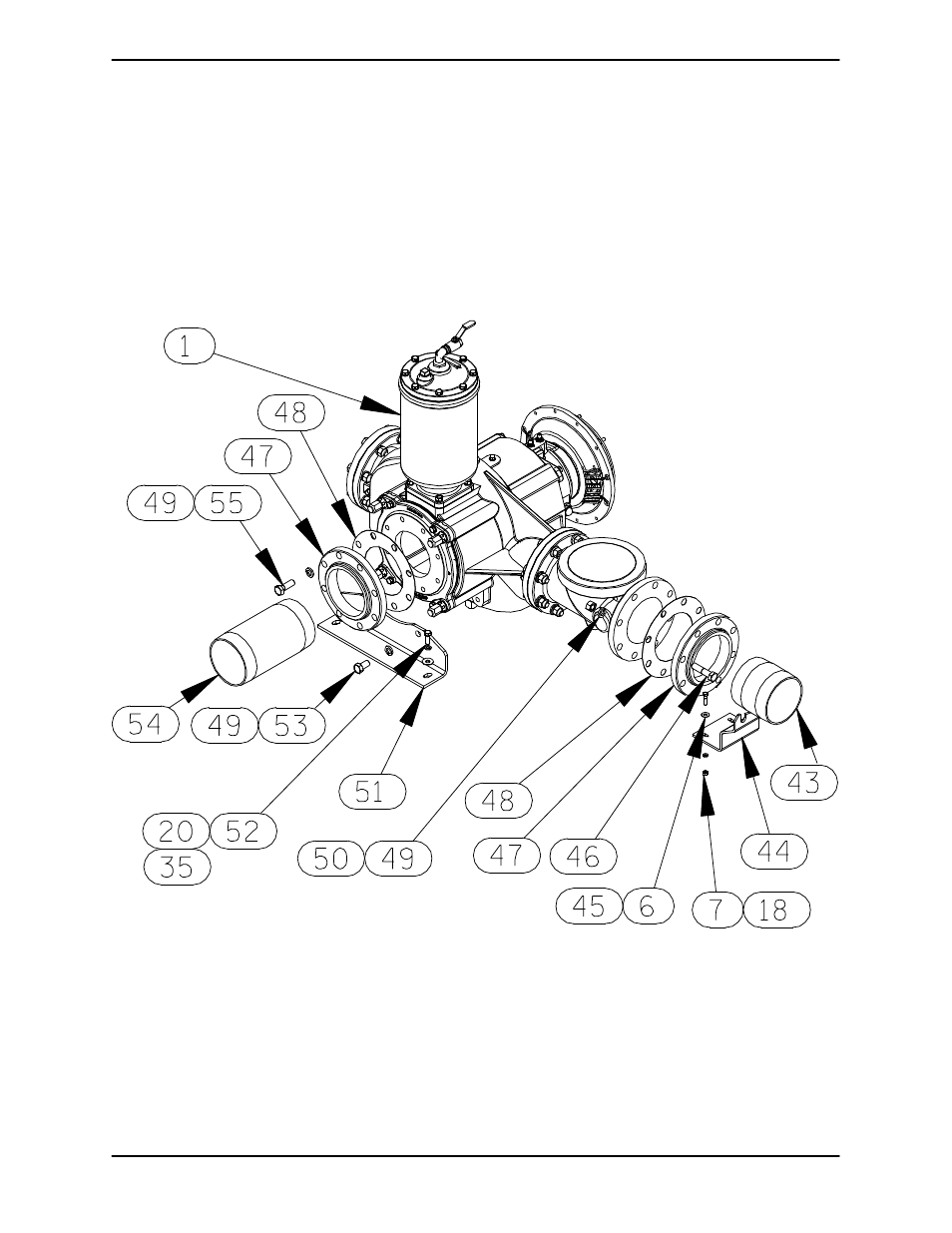 1
48
47
49 55
54
49 53
51
20 52
35
50 49
48
47 46
45 6
7 18
44
43