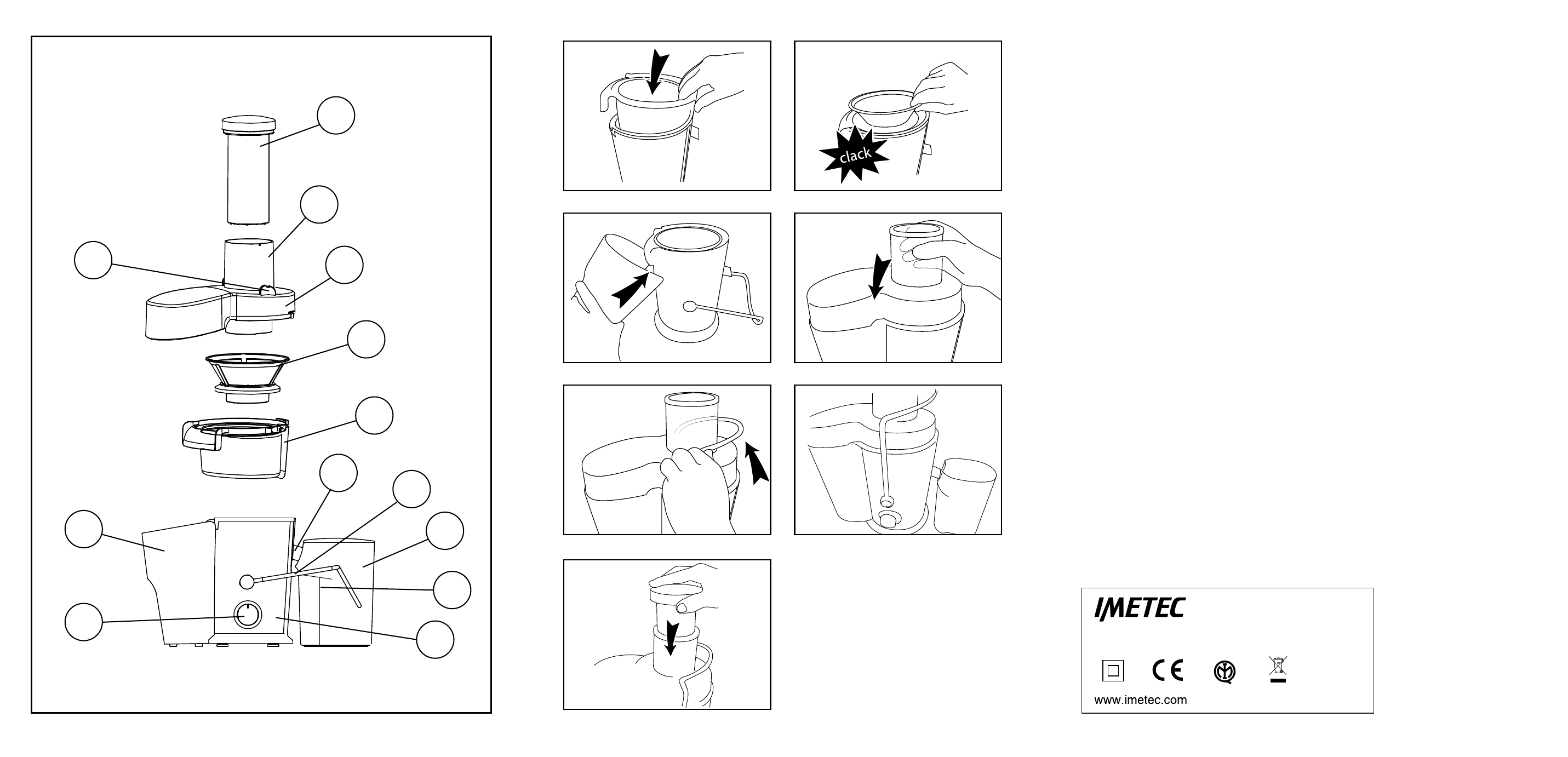 clack

IMETEC

CE

www.imetec.com