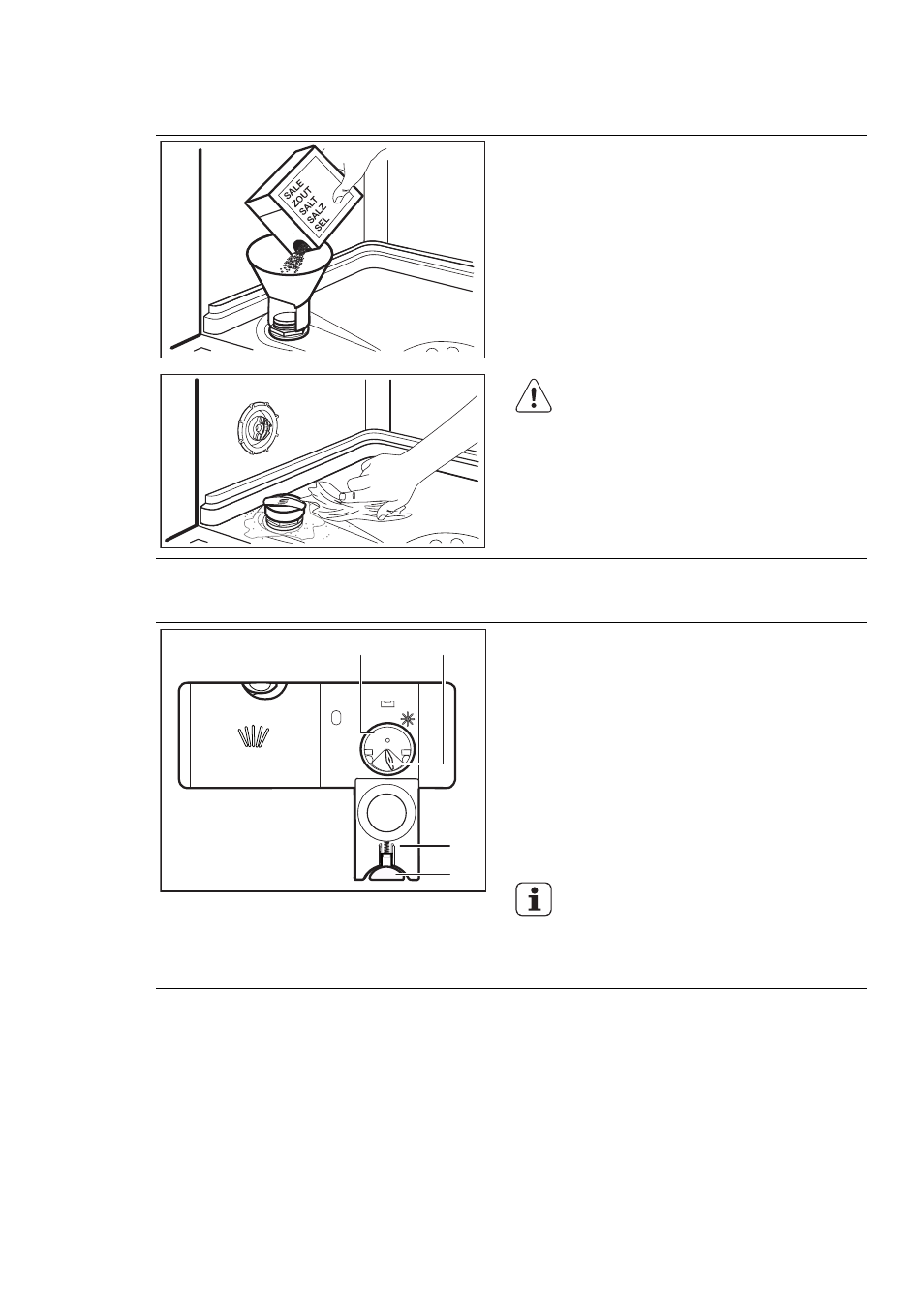 SALE
ZOUT
SALT
SALZ
SEL