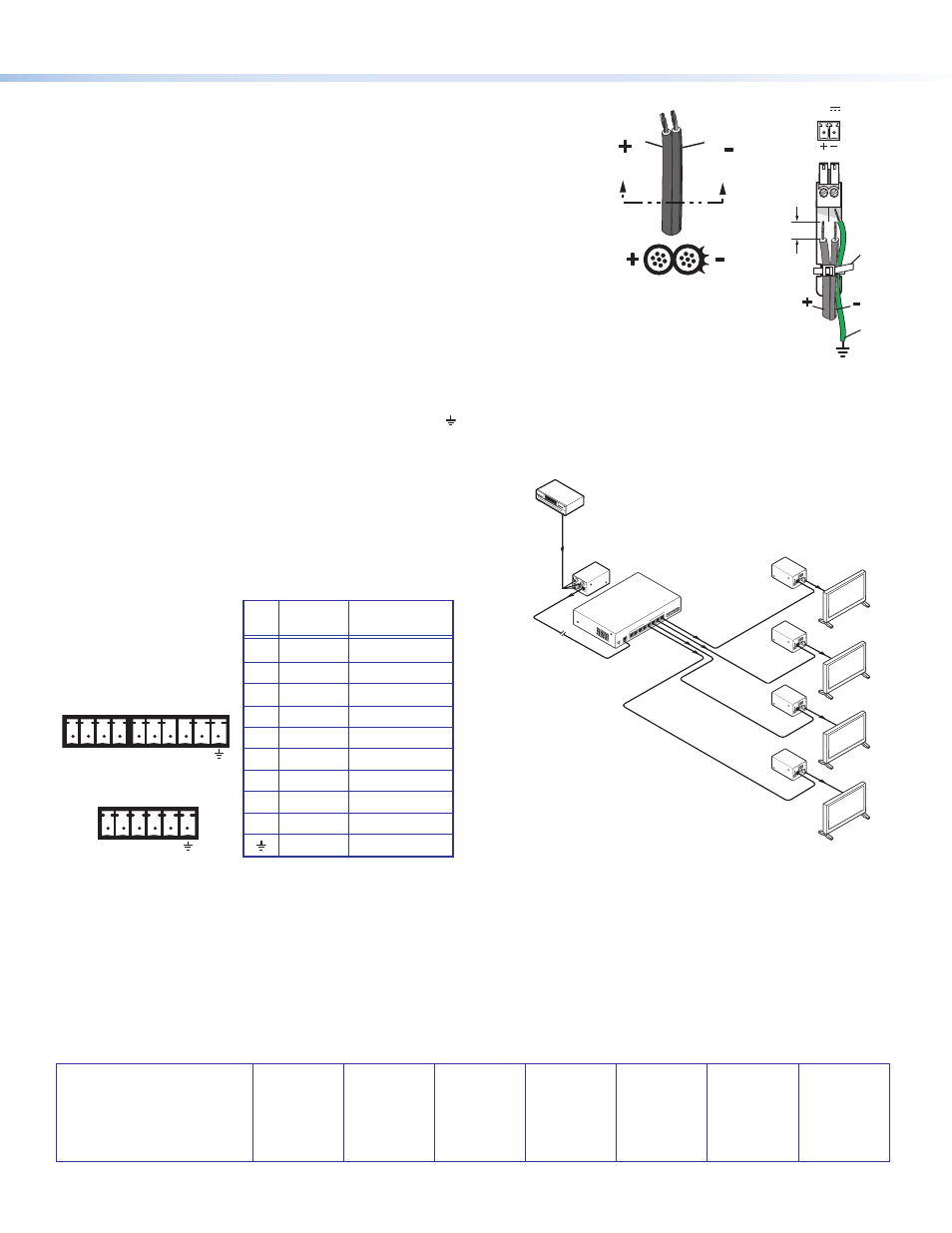 + -

+ -

+ -

+ -