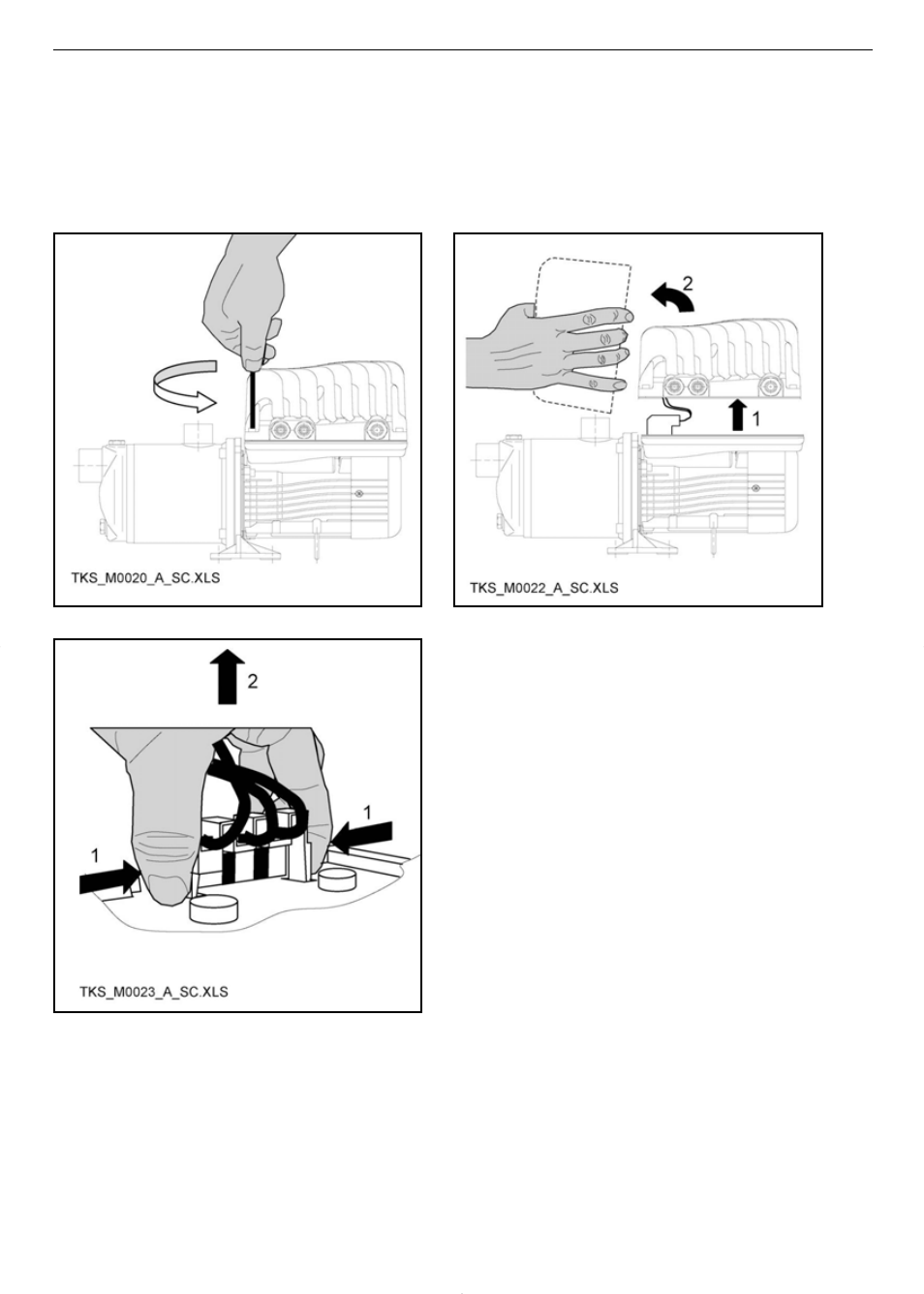 TKS_M0020_A_SC.XLS

2

1

TKS_M0022_A_SC.XLS

2

1

1

TKS_M0023_A_SC.XLS