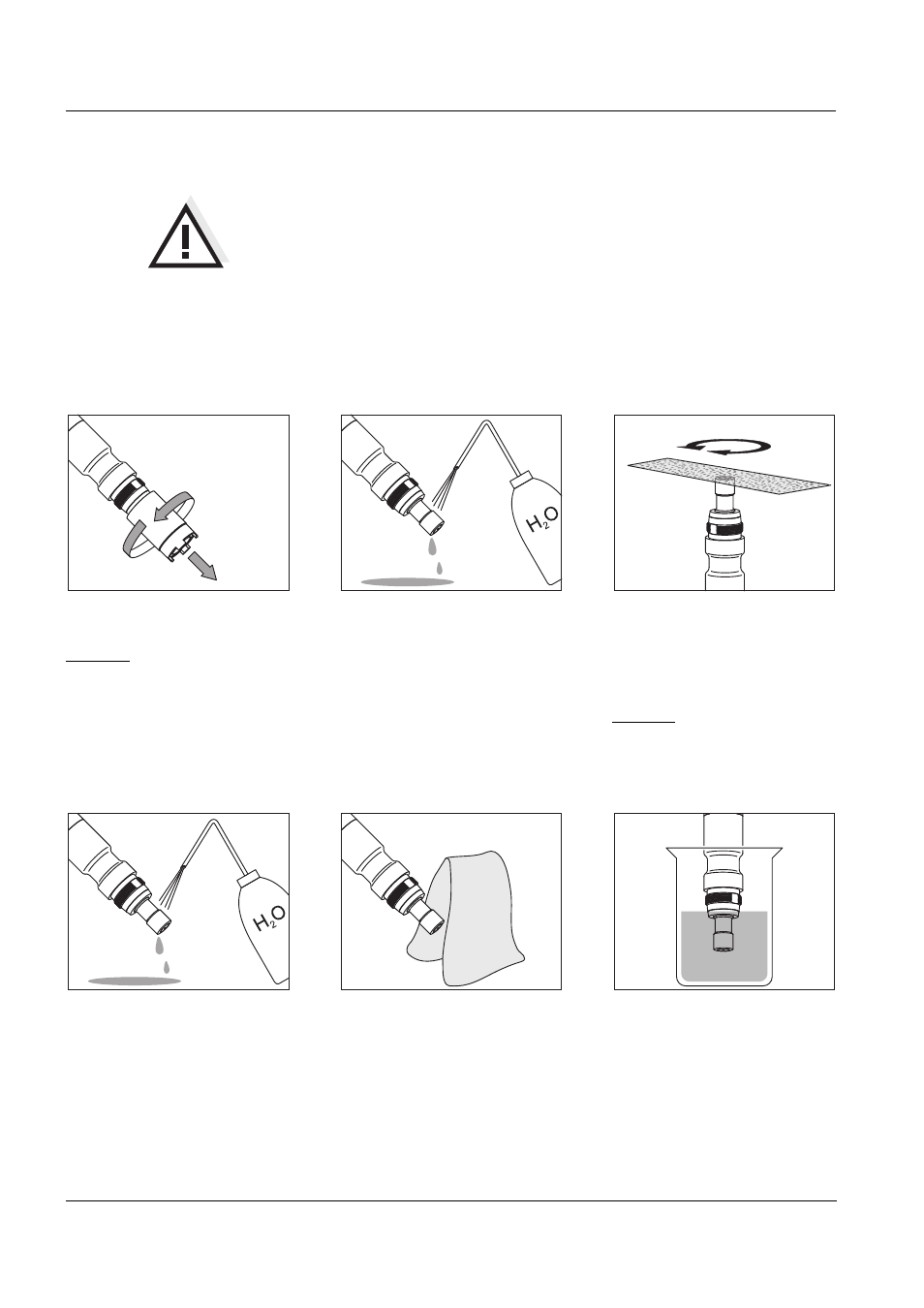 $H_2O$

$H_2O$